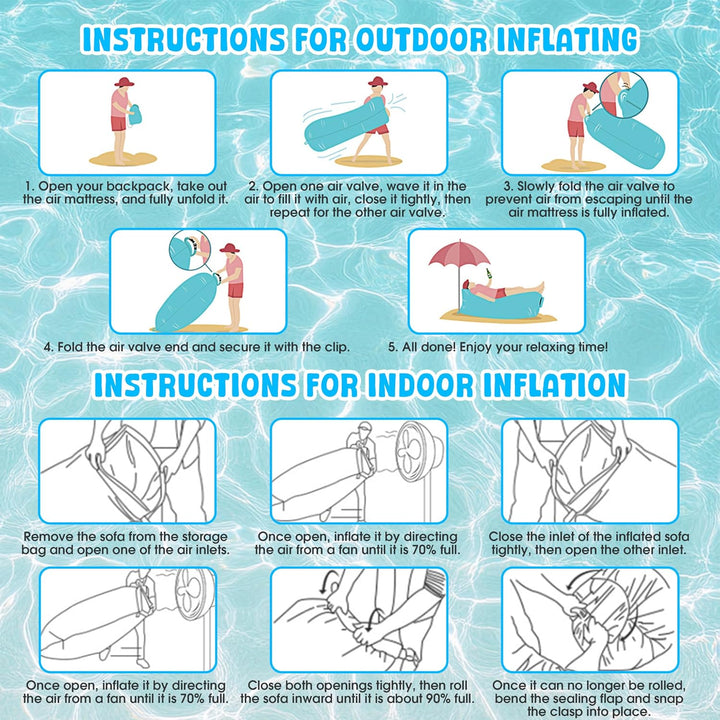 INSTRUCTIONS FOR OUTDOOR INFLATING

1. Open your backpack, take out the air mattress, and fully unfold it.

2. Open one air valve, wave it in the air to fill it with air, close it tightly, then repeat for the other air valve.

3. Slowly fold the air valve to prevent air from escaping until the air mattress is fully inflated.

4. Fold the air valve end and secure it with the clip.

5. All done! Enjoy your relaxing time!

INSTRUCTIONS FOR INDOOR INFLATION

Remove the sofa from the storage bag and open one of the air inlets.

Once open, inflate it by directing the air from a fan until it is 70% full.

Close the inlet of the inflated sofa tightly, then open the other inlet.

Once open, inflate it by directing the air from a fan until it is 70% full.

Close both openings tightly, then roll the sofa inward until it is about 90% full.

Once it can no longer be rolled, bend the sealing flap and snap the clasp into place.