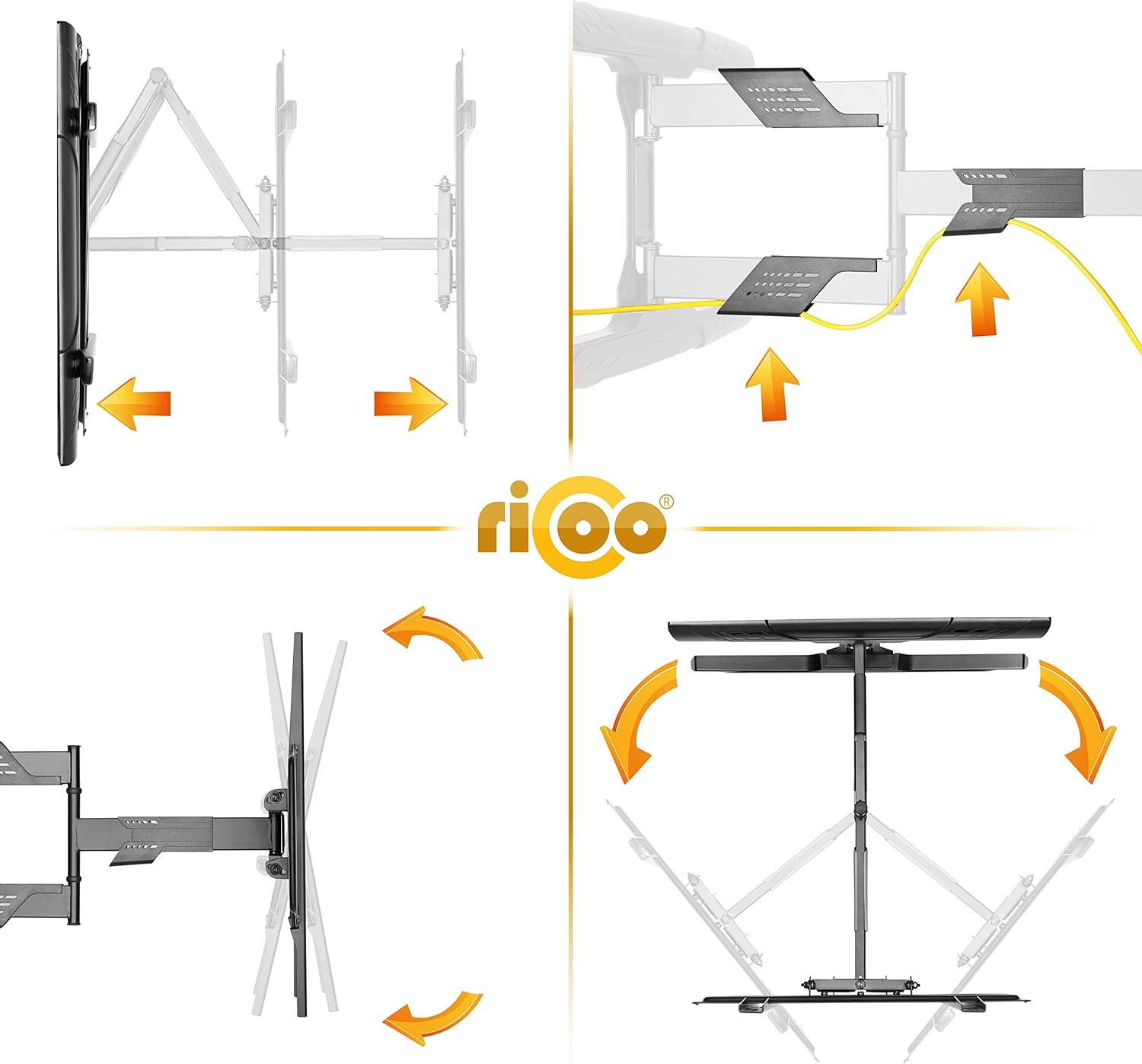 ricoo®