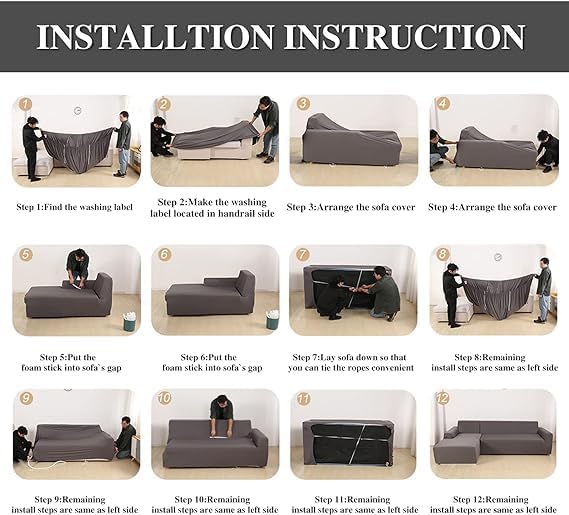 INSTALLTION INSTRUCTION

1
Step 1:Find the washing label

2
Step 2:Make the washing label located in handrail side

3
Step 3:Arrange the sofa cover

4
Step 4:Arrange the sofa cover

5
Step 5:Put the foam stick into sofa`s gap

6
Step 6:Put the foam stick into sofa`s gap

7
Step 7:Lay sofa down so that you can tie the ropes convenient

8
Step 8:Remaining install steps are same as left side

9
Step 9:Remaining install steps are same as left side

10
Step 10:Remaining install steps are same as left side

11
Step 11:Remaining install steps are same as left side

12
Step 12:Remaining install steps are same as left side