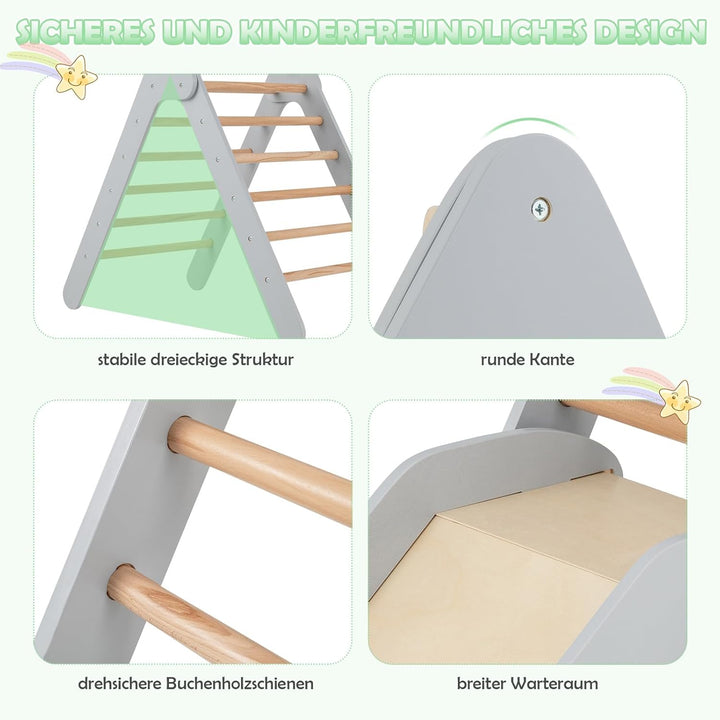 SICHERES UND KINDERFREUNDLICHES DESIGN

stabile dreieckige Struktur

runde Kante

drehsichere Buchenholzschienen

breiter Warteraum