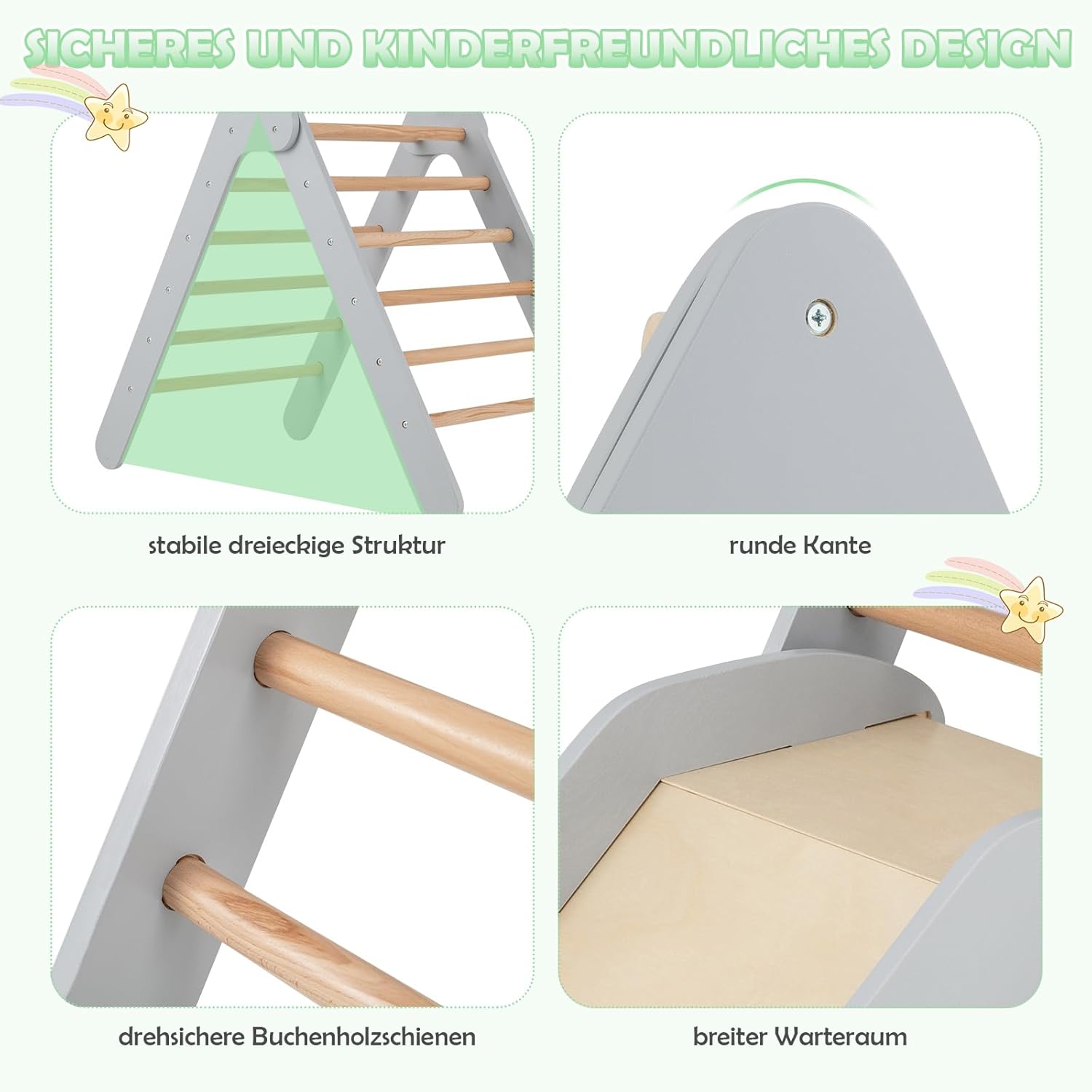 SICHERES UND KINDERFREUNDLICHES DESIGN

stabile dreieckige Struktur

runde Kante

drehsichere Buchenholzschienen

breiter Warteraum