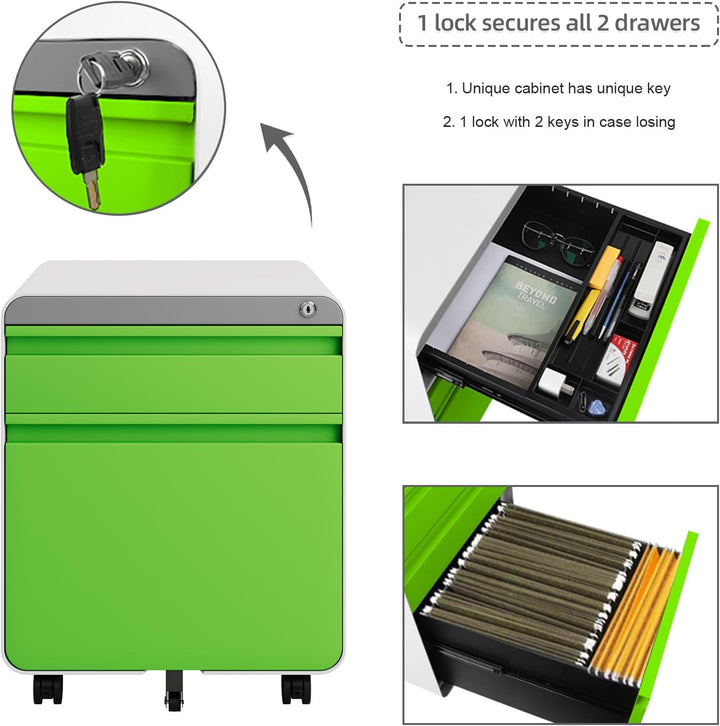 1 lock secures all 2 drawers

1. Unique cabinet has unique key

2. 1 lock with 2 keys in case losing

BEYOND TRAVEL