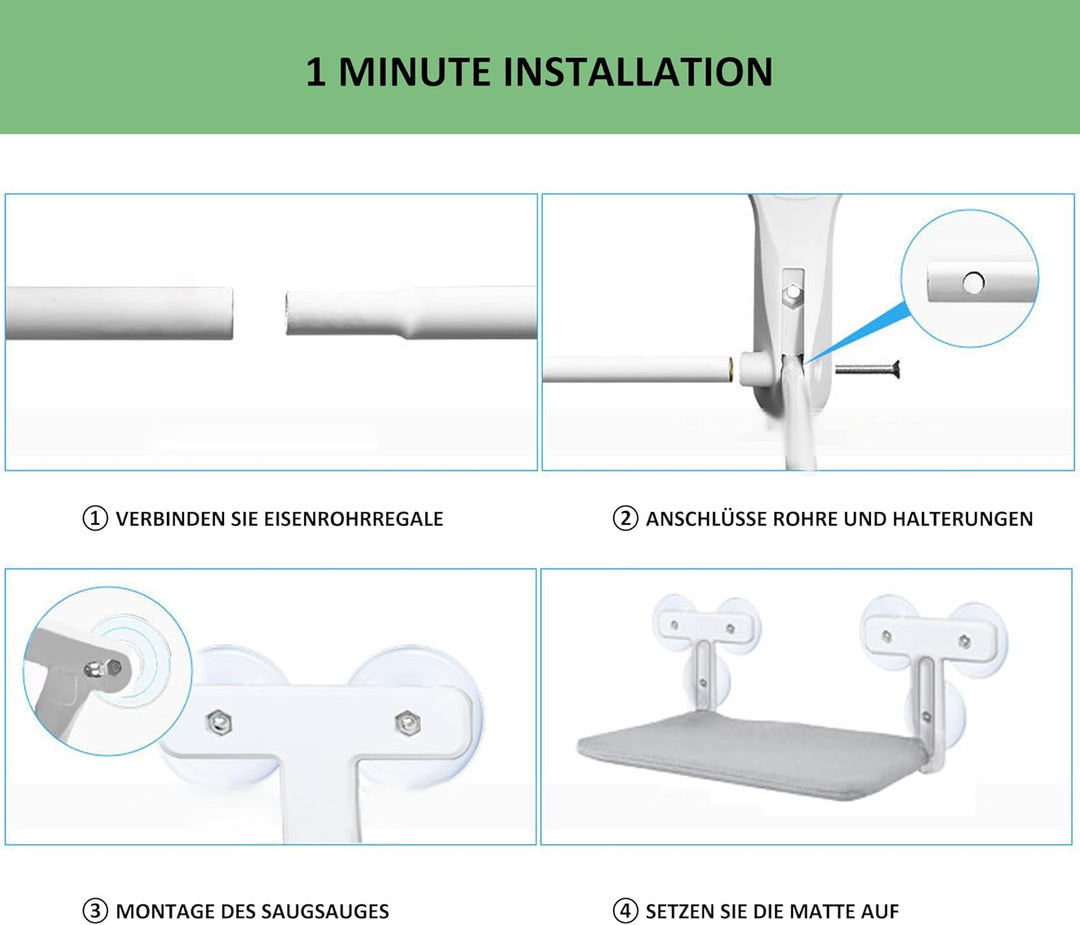 1 MINUTE INSTALLATION

① VERBINDEN SIE EISENROHRREGALE

② ANSCHLÜSSE ROHRE UND HALTERUNGEN

③ MONTAGE DES SAUGSAUGES

④ SETZEN SIE DIE MATTE AUF