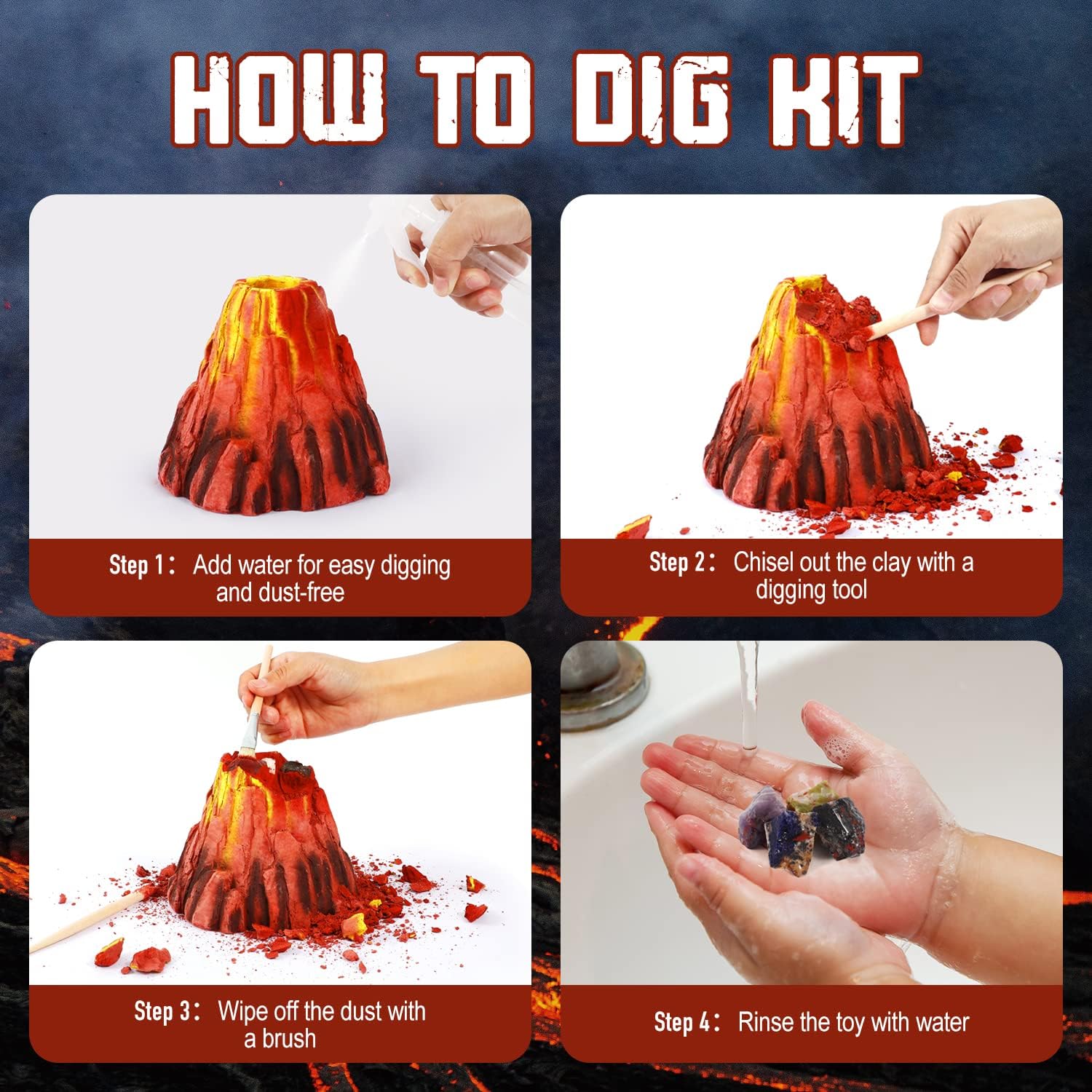 HOW TO DIG KIT

Step 1： Add water for easy digging and dust-free

Step 2： Chisel out the clay with a digging tool

Step 3： Wipe off the dust with a brush

Step 4： Rinse the toy with water