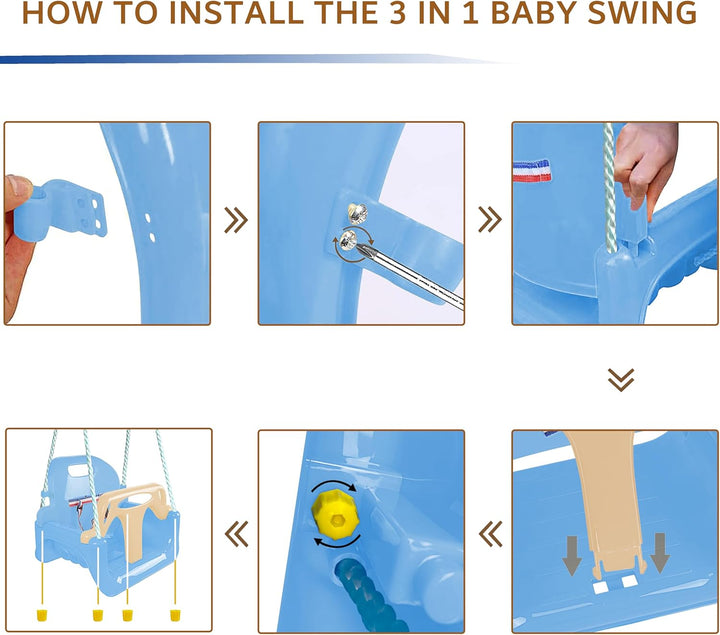 HOW TO INSTALL THE 3 IN 1 BABY SWING