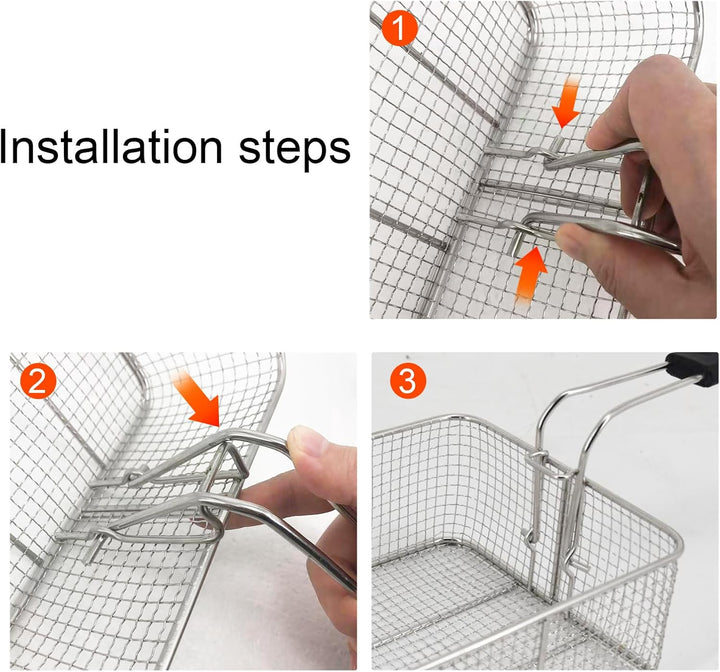 Installation steps

1

2

3