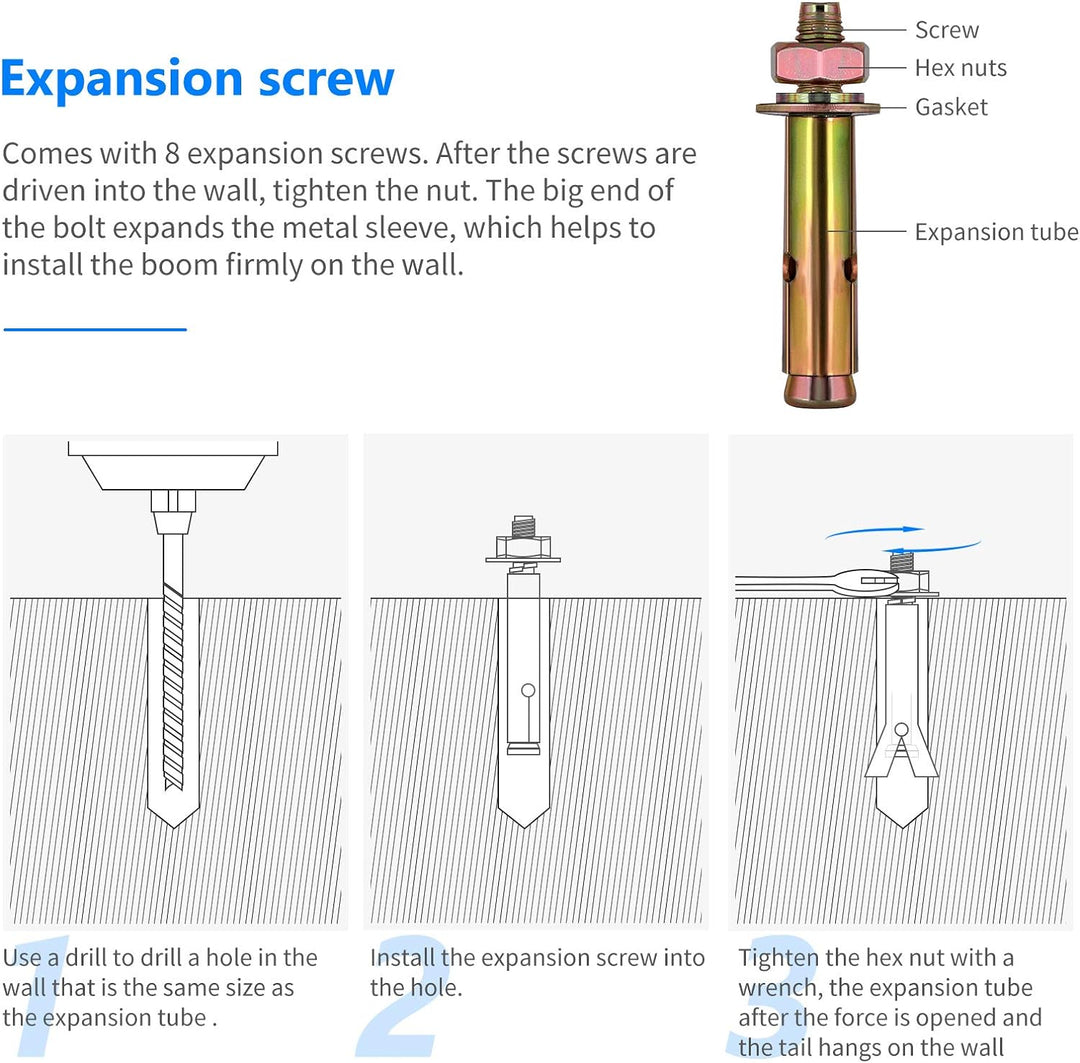 Expansion screw

Comes with 8 expansion screws. After the screws are driven into the wall, tighten the nut. The big end of the bolt expands the metal sleeve, which helps to install the boom firmly on the wall.

Screw
Hex nuts
Gasket
Expansion tube

1
Use a drill to drill a hole in the wall that is the same size as the expansion tube .

2
Install the expansion screw into the hole.

3
Tighten the hex nut with a wrench, the expansion tube after the force is opened and the tail hangs on the wall