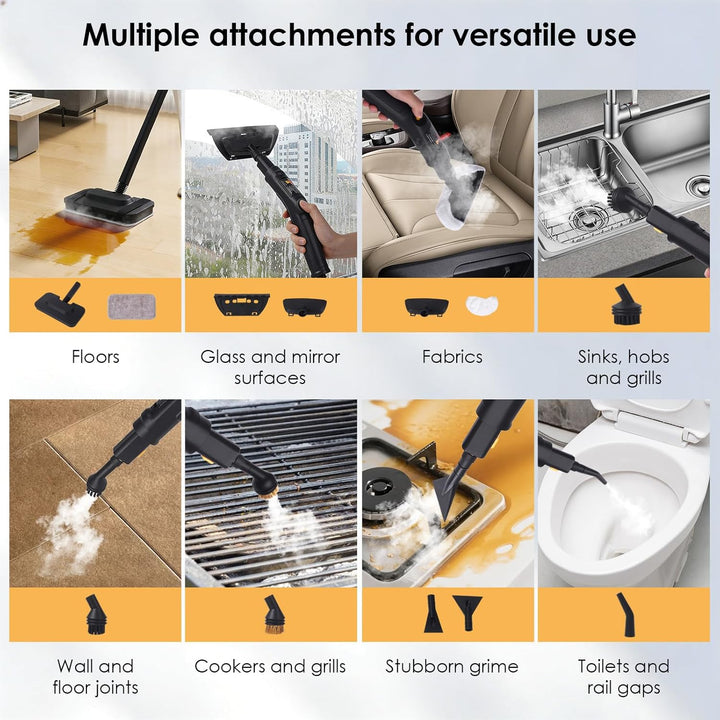 Multiple attachments for versatile use

Floors

Glass and mirror surfaces

Fabrics

Sinks, hobs and grills

Wall and floor joints

Cookers and grills

Stubborn grime

Toilets and rail gaps