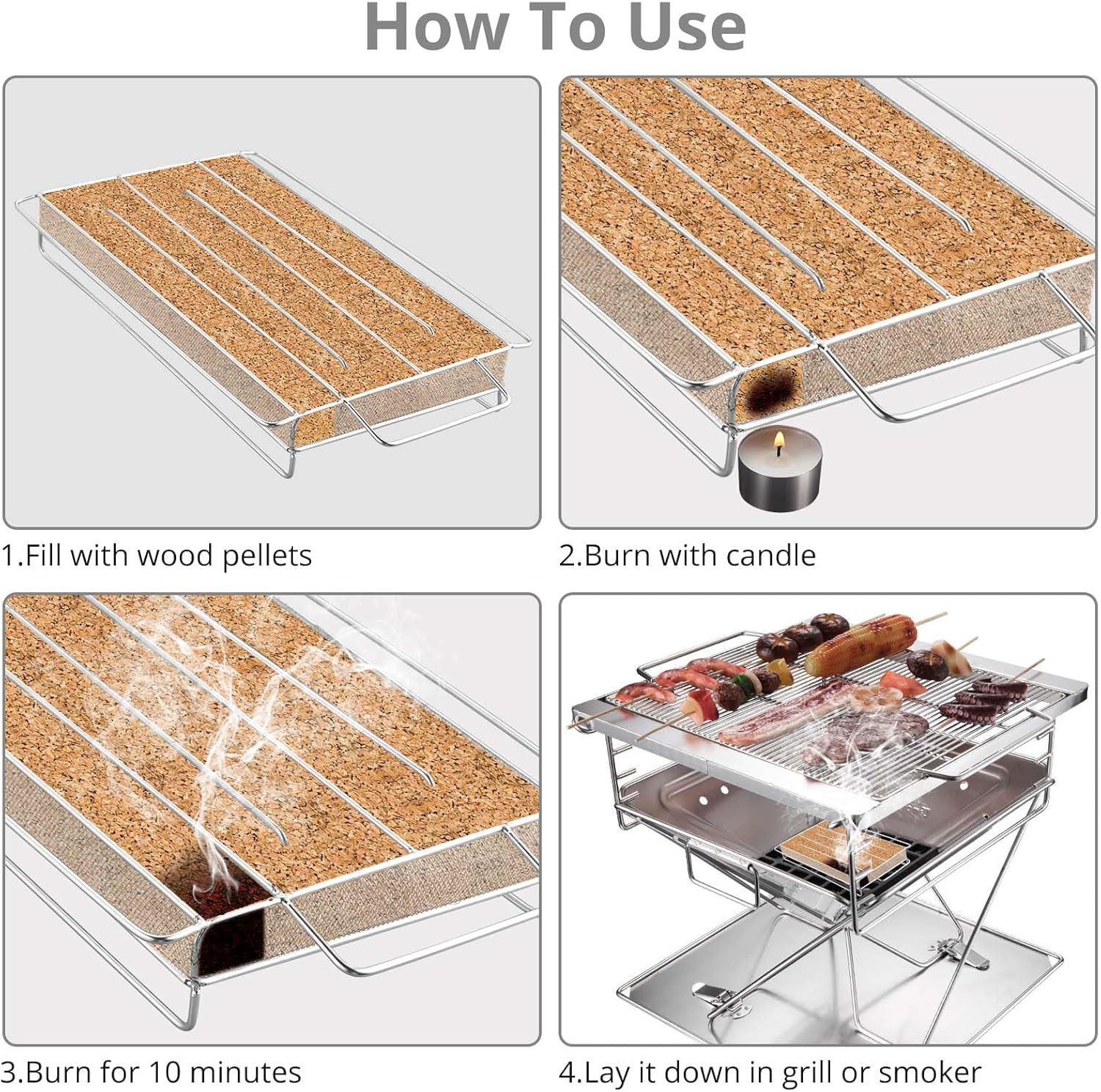 How To Use

1.Fill with wood pellets

2.Burn with candle

3.Burn for 10 minutes

4.Lay it down in grill or smoker