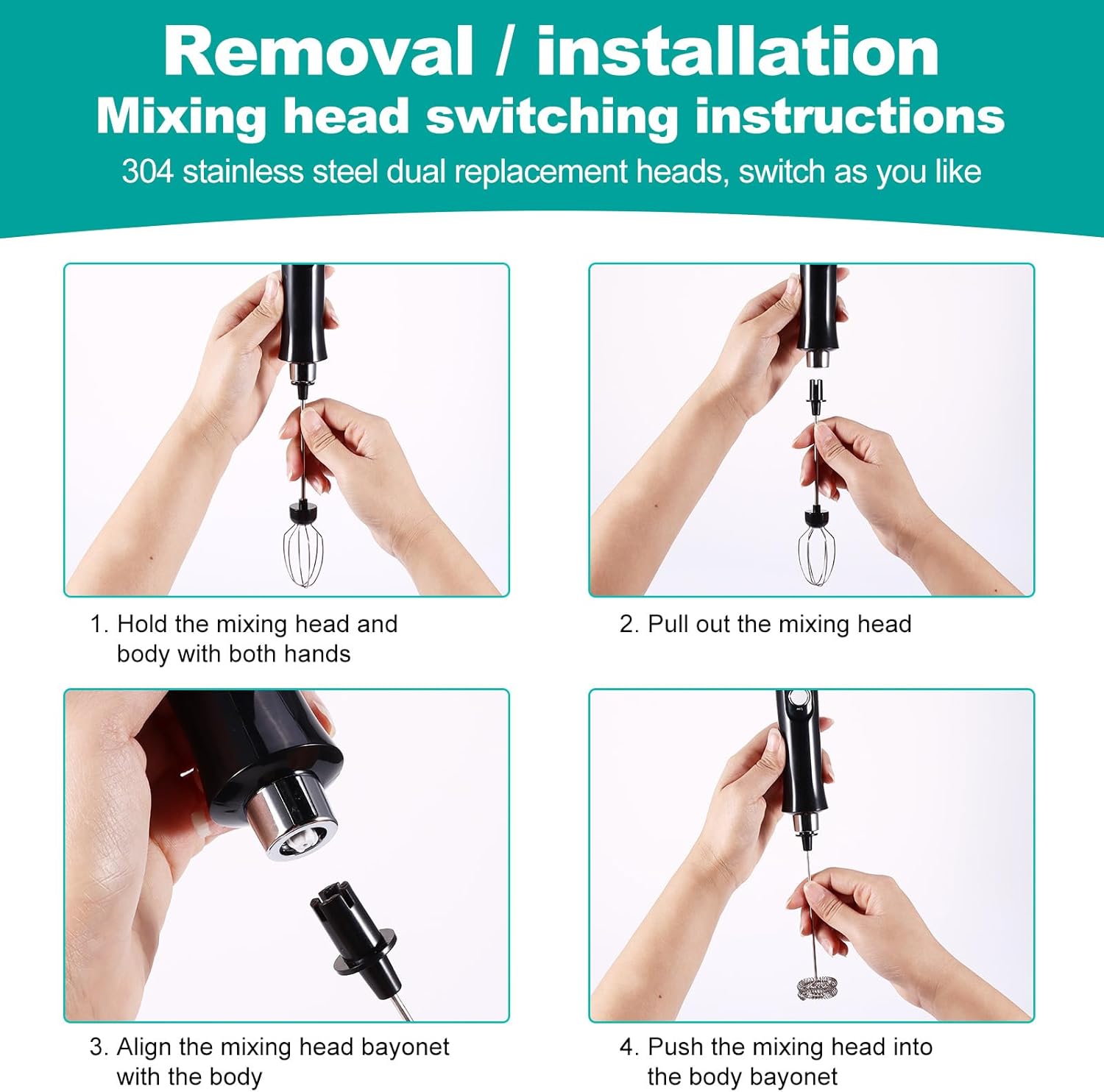 Removal / installation
Mixing head switching instructions
304 stainless steel dual replacement heads, switch as you like

1. Hold the mixing head and body with both hands

2. Pull out the mixing head

3. Align the mixing head bayonet with the body

4. Push the mixing head into the body bayonet