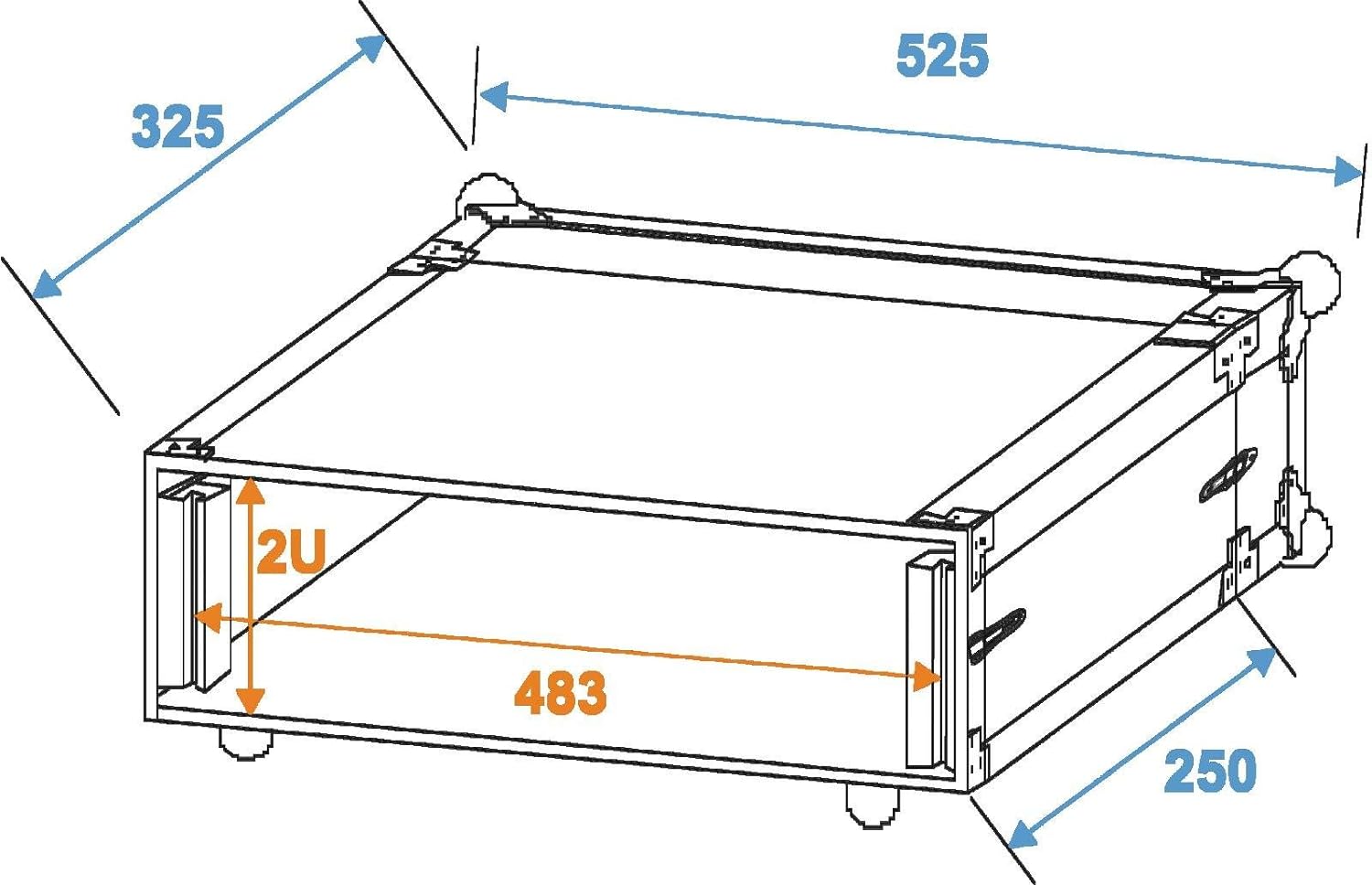 325

525

2U

483

250