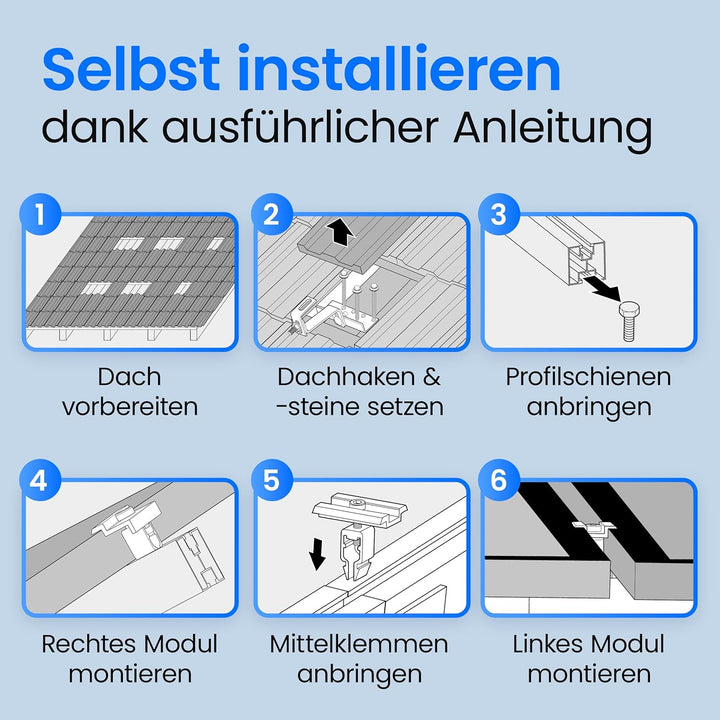 Selbst installieren
dank ausführlicher Anleitung

1
Dach vorbereiten

2
Dachhaken & -steine setzen

3
Profilschienen anbringen

4
Rechtes Modul montieren

5
Mittelklemmen anbringen

6
Linkes Modul montieren