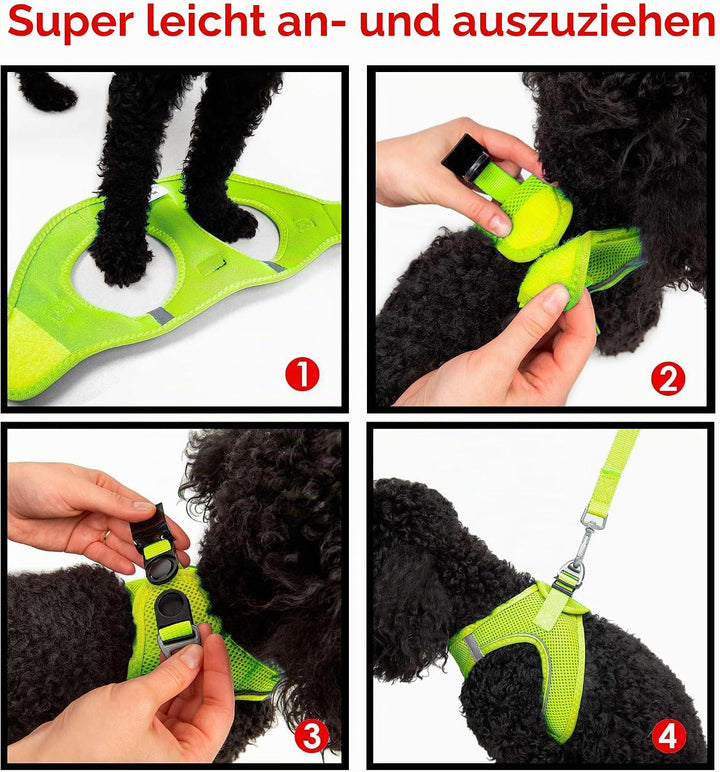 Super leicht an- und auszuziehen

1

2

3

4