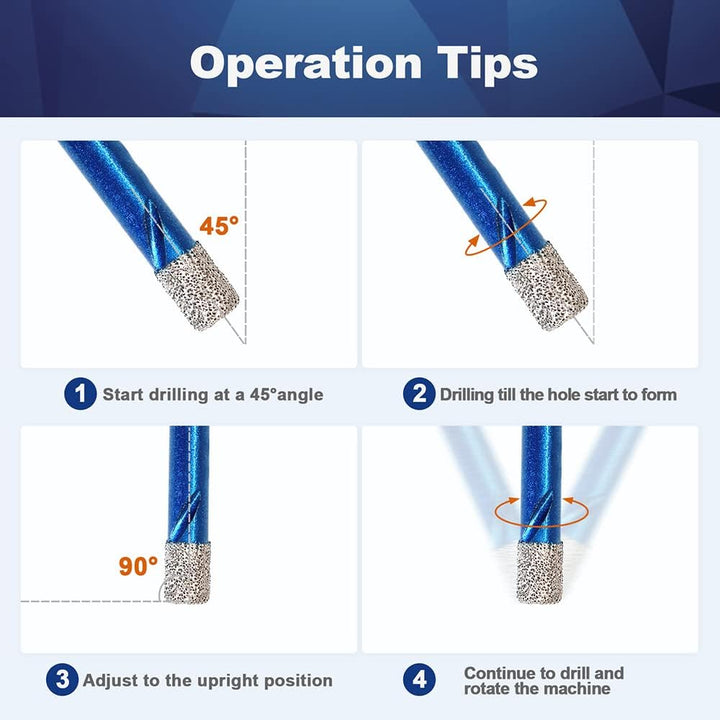 Operation Tips

45°

1 Start drilling at a 45°angle

2 Drilling till the hole start to form

90°

3 Adjust to the upright position

4 Continue to drill and rotate the machine