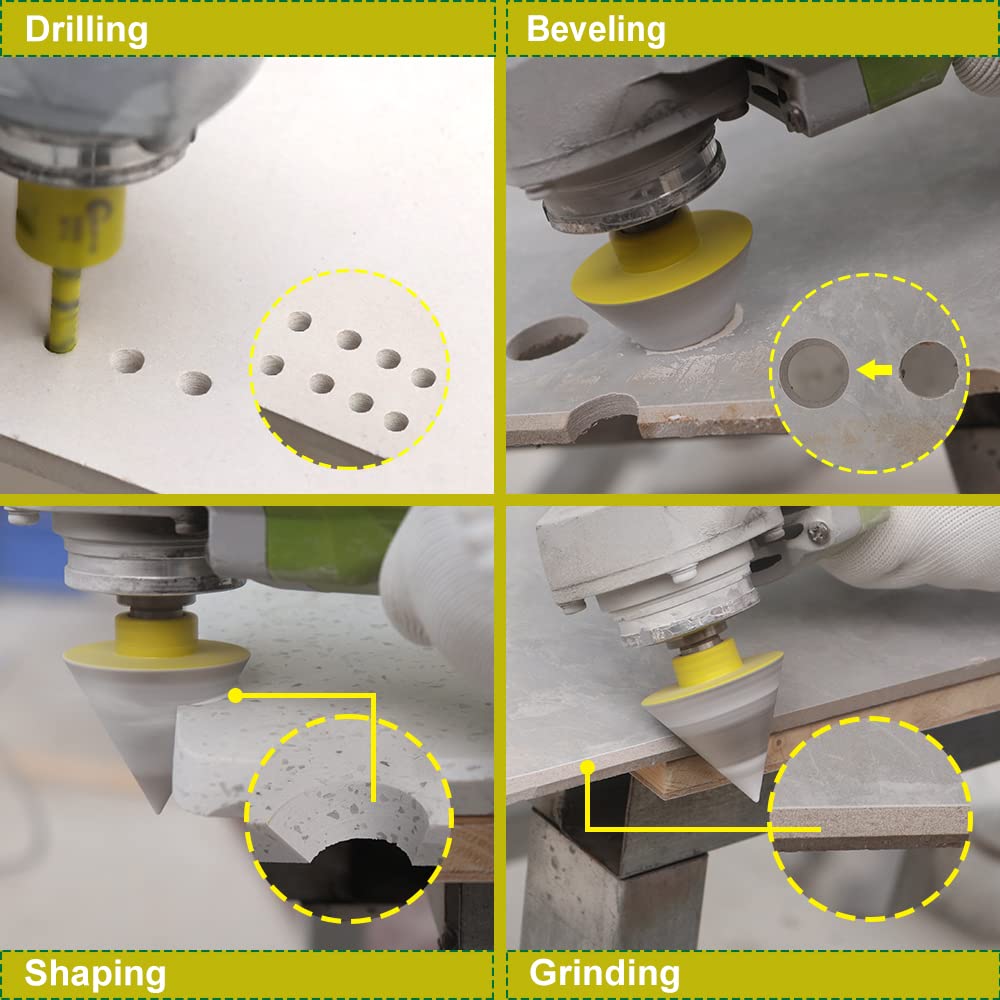 Drilling

Beveling

Shaping

Grinding