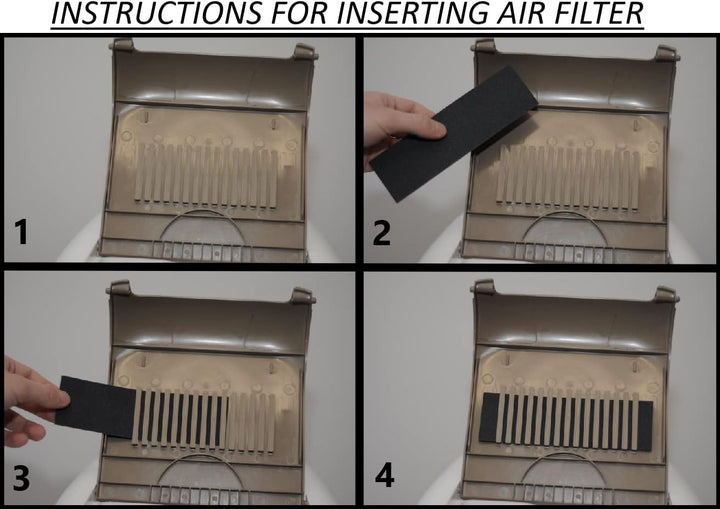 INSTRUCTIONS FOR INSERTING AIR FILTER

1

2

3

4