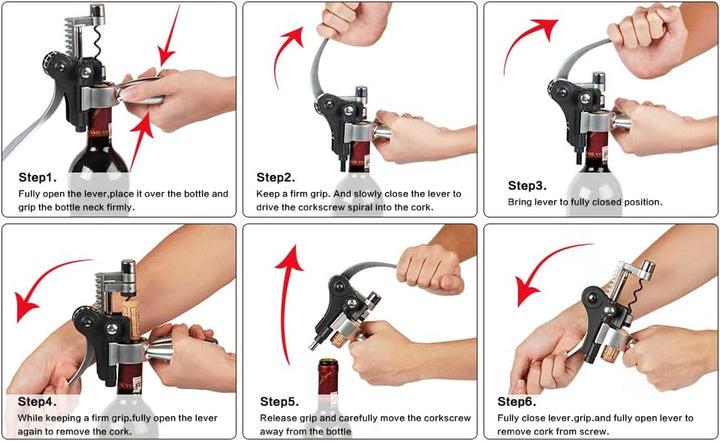 Step1.
Fully open the lever,place it over the bottle and grip the bottle neck firmly.

Step2.
Keep a firm grip. And slowly close the lever to drive the corkscrew spiral into the cork.

Step3.
Bring lever to fully closed position.

Step4.
While keeping a firm grip.fully open the lever again to remove the cork.

Step5.
Release grip and carefully move the corkscrew away from the bottle

Step6.
Fully close lever.grip.and fully open lever to remove cork from screw.