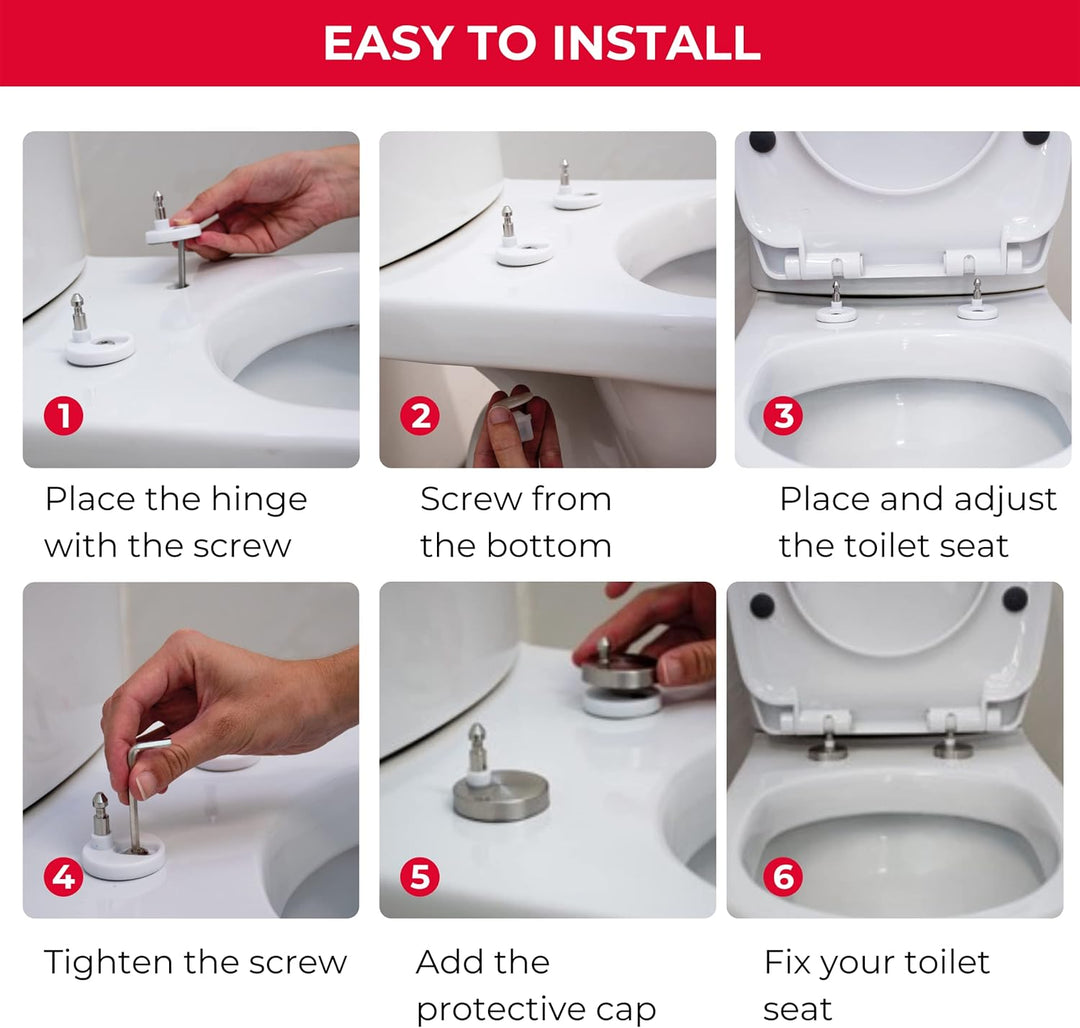 EASY TO INSTALL

1

Place the hinge with the screw

2

Screw from the bottom

3

Place and adjust the toilet seat

4

Tighten the screw

5

Add the protective cap

6

Fix your toilet seat