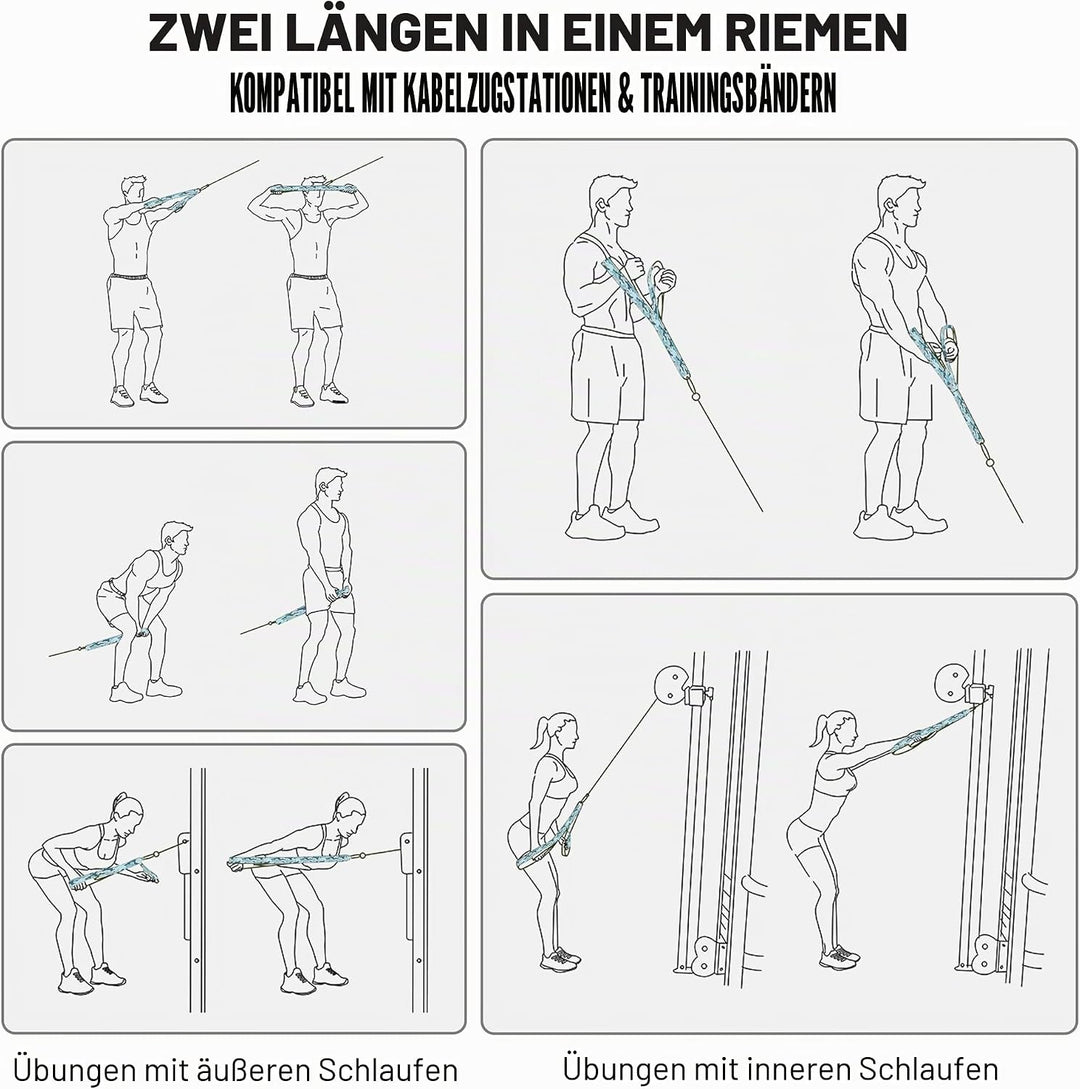 ZWEI LÄNGEN IN EINEM RIEMEN

KOMPATIBEL MIT KABELZUGSTATIONEN & TRAININGSBÄNDERN

Übungen mit äußeren Schlaufen

Übungen mit inneren Schlaufen