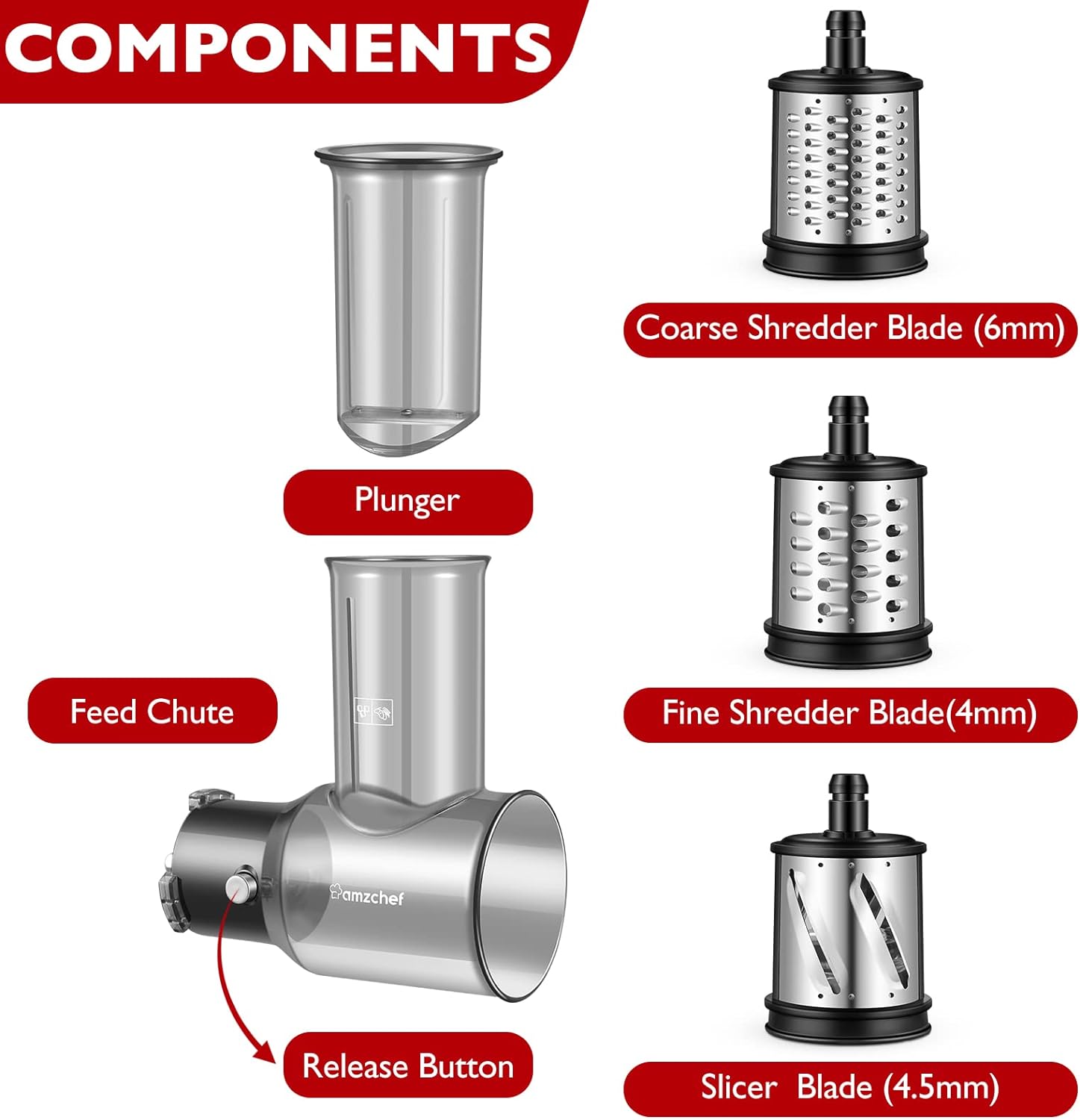 COMPONENTS

Plunger

Feed Chute

amzchef

Release Button

Coarse Shredder Blade (6mm)

Fine Shredder Blade(4mm)

Slicer Blade (4.5mm)