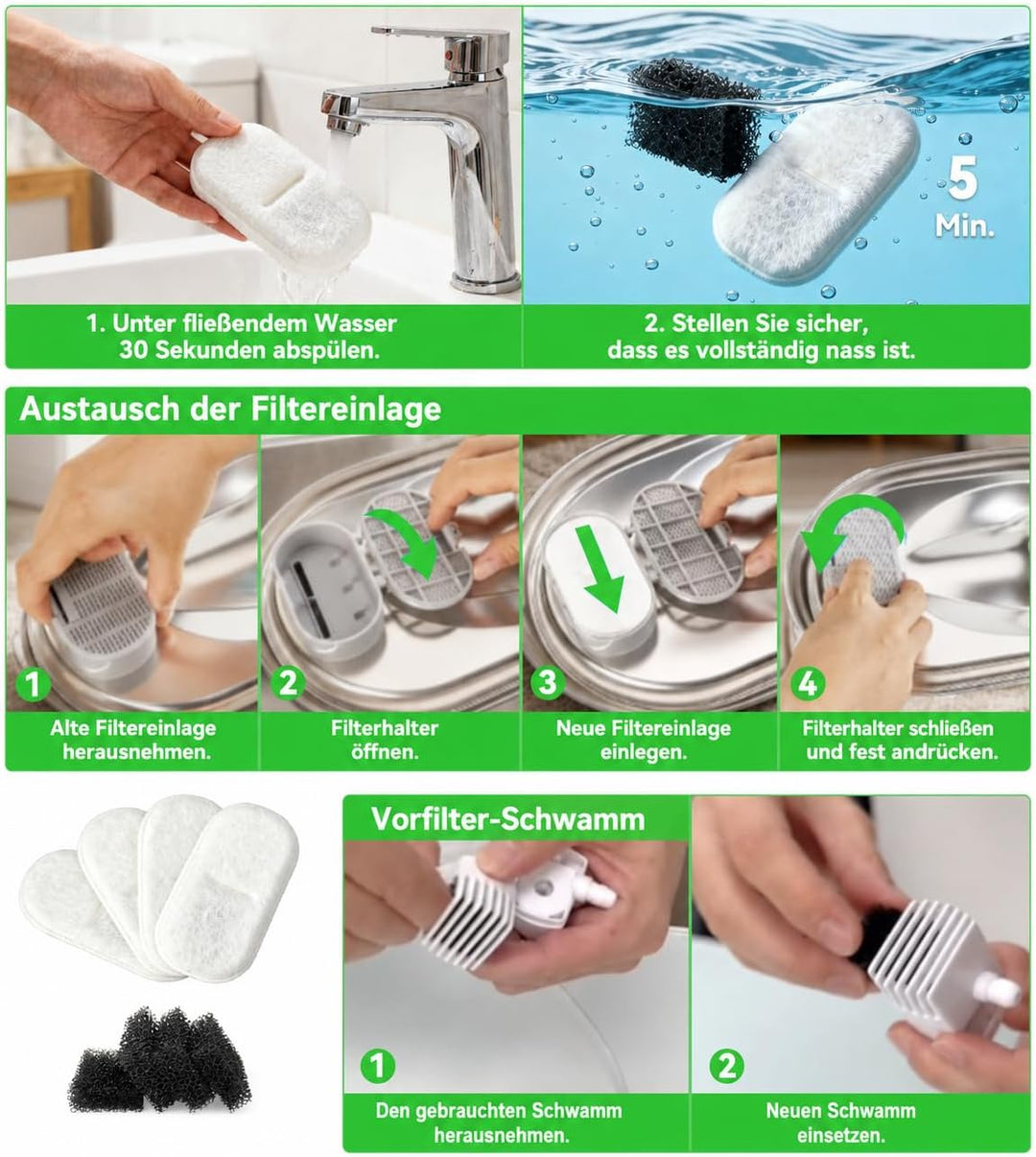 5 Min.

1. Unter fließendem Wasser 30 Sekunden abspülen.

2. Stellen Sie sicher, dass es vollständig nass ist.

Austausch der Filtereinlage

1 Alte Filtereinlage herausnehmen.

2 Filterhalter öffnen.

3 Neue Filtereinlage einlegen.

4 Filterhalter schließen und fest andrücken.

Vorfilter-Schwamm

1 Den gebrauchten Schwamm herausnehmen.

2 Neuen Schwamm einsetzen.