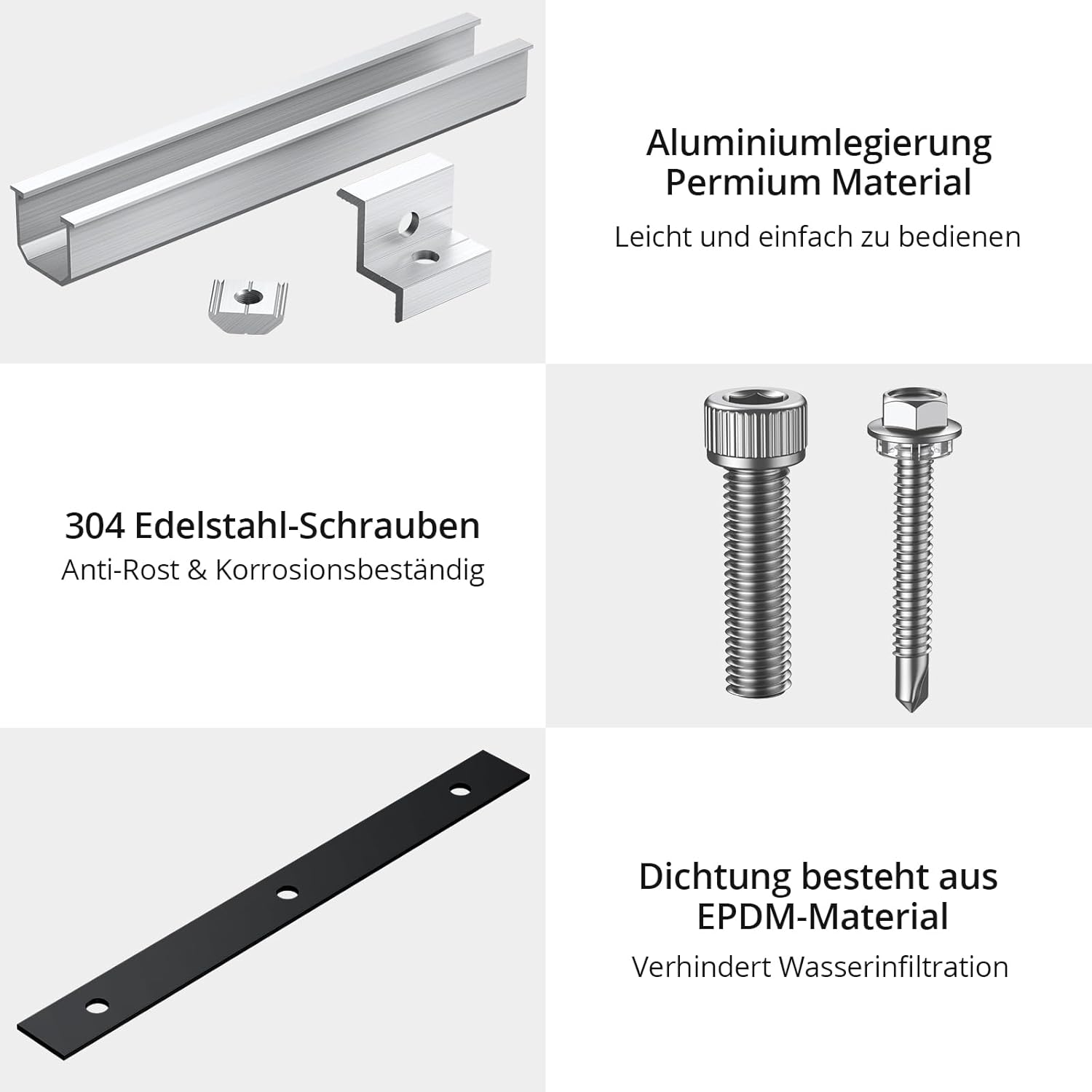 Aluminiumlegierung
Permium Material

Leicht und einfach zu bedienen

304 Edelstahl-Schrauben

Anti-Rost & Korrosionsbeständig

Dichtung besteht aus
EPDM-Material

Verhindert Wasserinfiltration