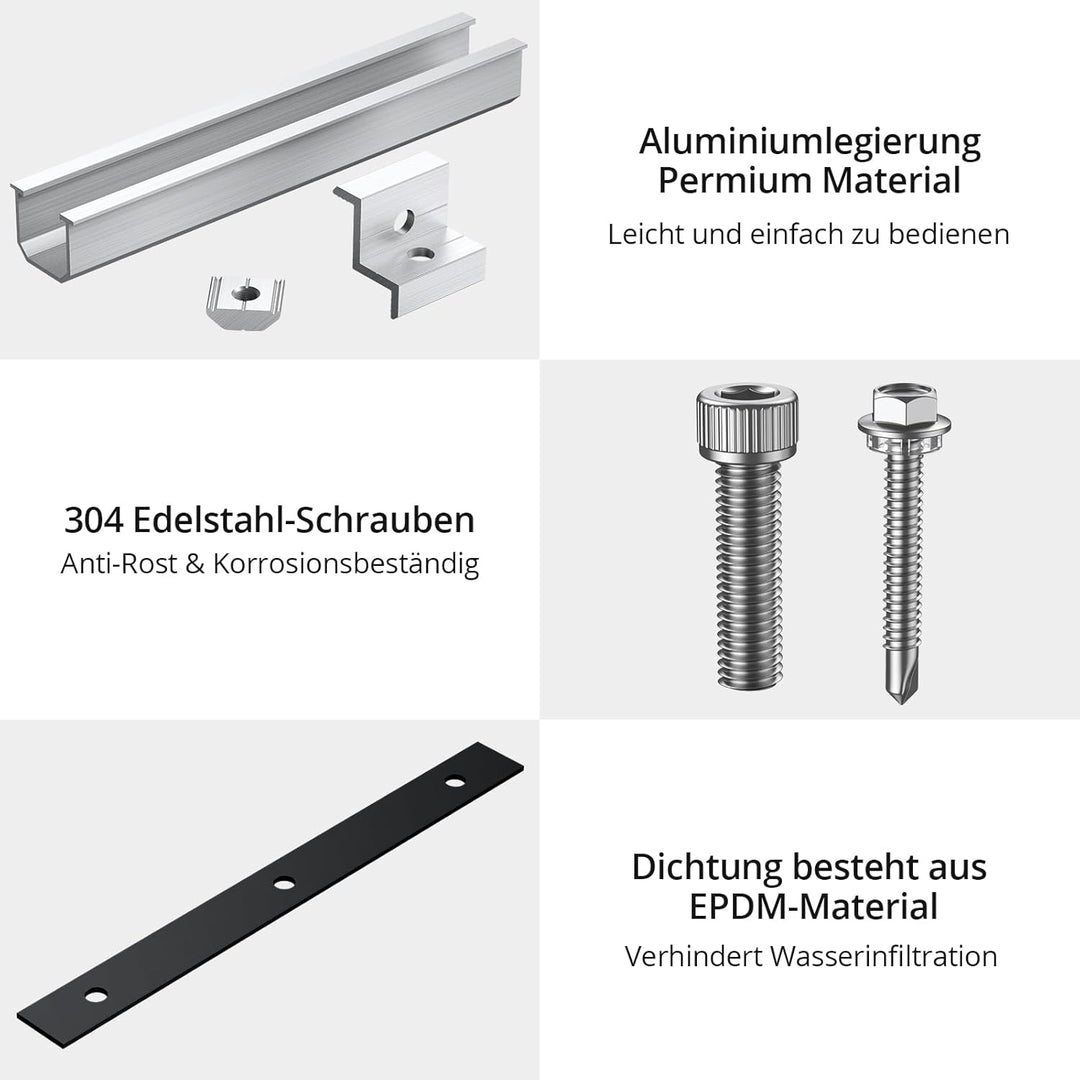 Aluminiumlegierung
Permium Material

Leicht und einfach zu bedienen

304 Edelstahl-Schrauben
Anti-Rost & Korrosionsbeständig

Dichtung besteht aus
EPDM-Material

Verhindert Wasserinfiltration