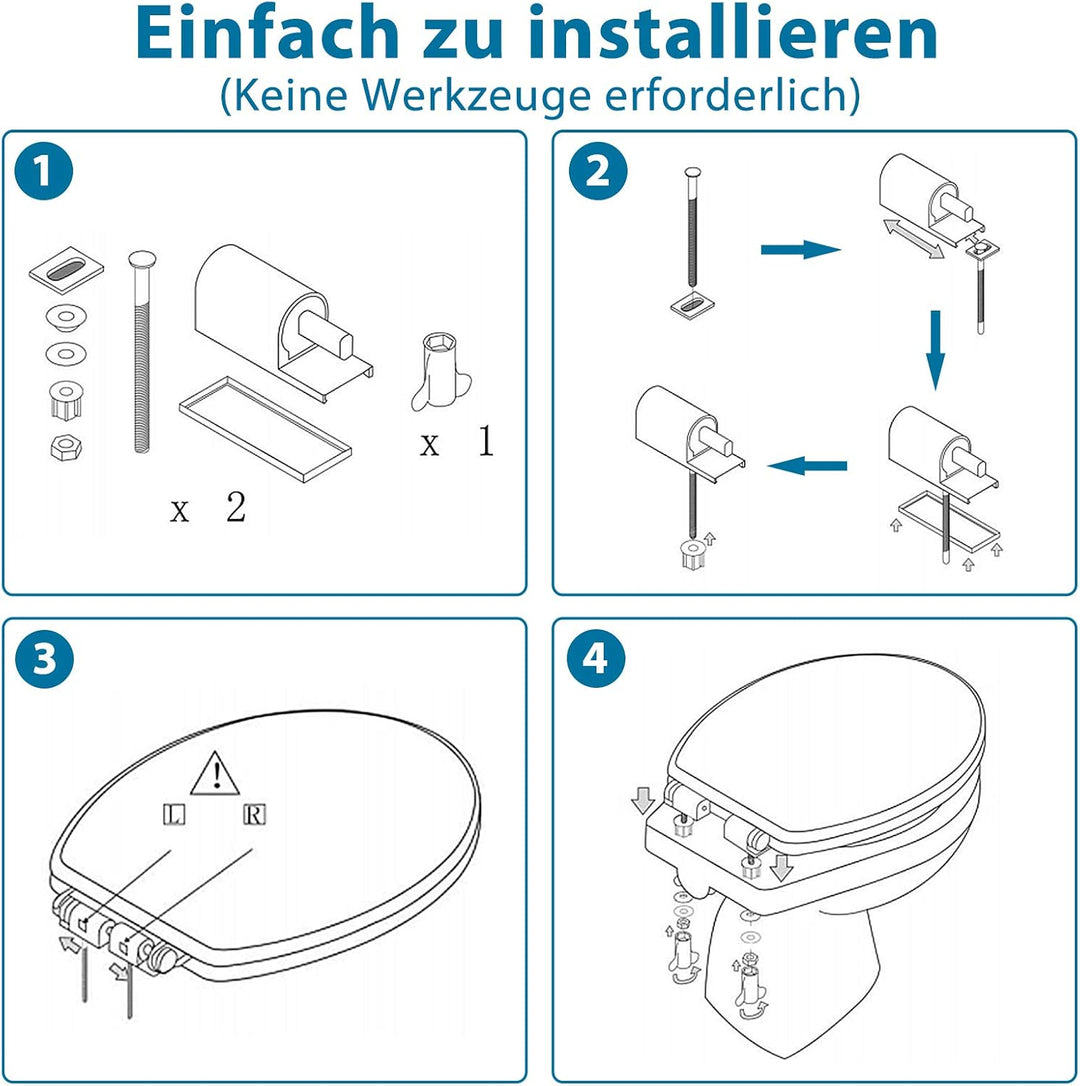 Einfach zu installieren
(Keine Werkzeuge erforderlich)

1

x 2

x 1

2

3

L R

4