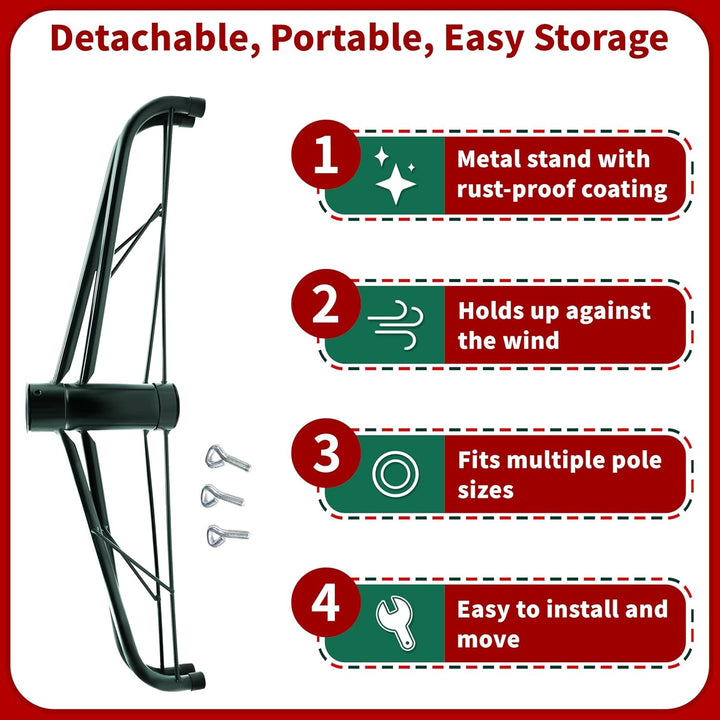 Detachable, Portable, Easy Storage

1 Metal stand with rust-proof coating

2 Holds up against the wind

3 Fits multiple pole sizes

4 Easy to install and move