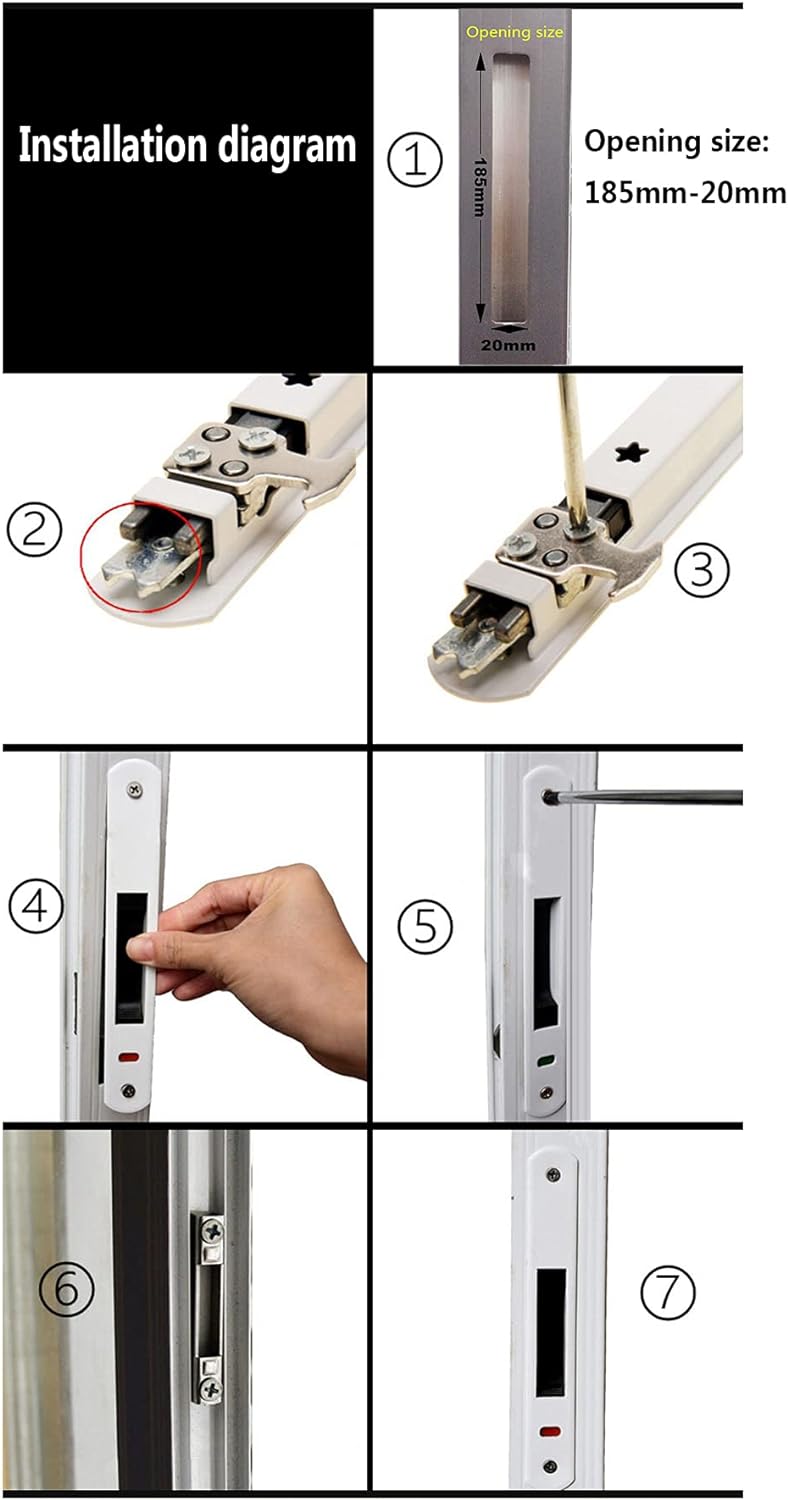 Installation diagram

①

Opening size

185mm

20mm

Opening size:
185mm-20mm

②

③

④

⑤

⑥

⑦