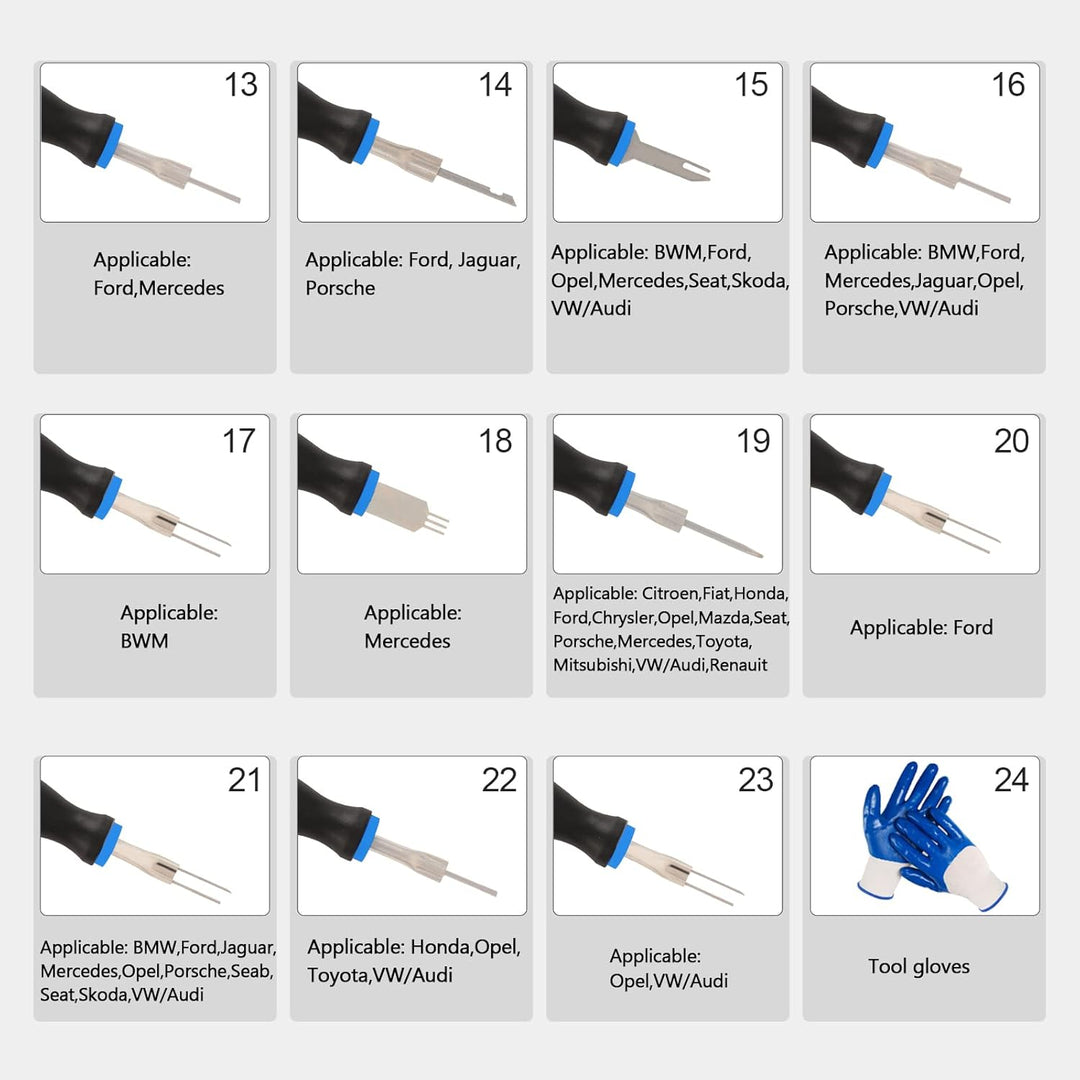 13

Applicable: Ford,Mercedes

14

Applicable: Ford, Jaguar, Porsche

15

Applicable: BWM,Ford, Opel,Mercedes,Seat,Skoda, VW/Audi

16

Applicable: BMW,Ford, Mercedes,Jaguar,Opel, Porsche,VW/Audi

17

Applicable: BWM

18

Applicable: Mercedes

19

Applicable: Citroen,Fiat,Honda, Ford,Chrysler,Opel,Mazda,Seat, Porsche,Mercedes,Toyota, Mitsubishi,VW/Audi,Renauit

20

Applicable: Ford

21

Applicable: BMW,Ford,Jaguar, Mercedes,Opel,Porsche,Seab, Seat,Skoda,VW/Audi

22

Applicable: Honda,Opel, Toyota,VW/Audi

23

Applicable: Opel,VW/Audi

24

Tool gloves