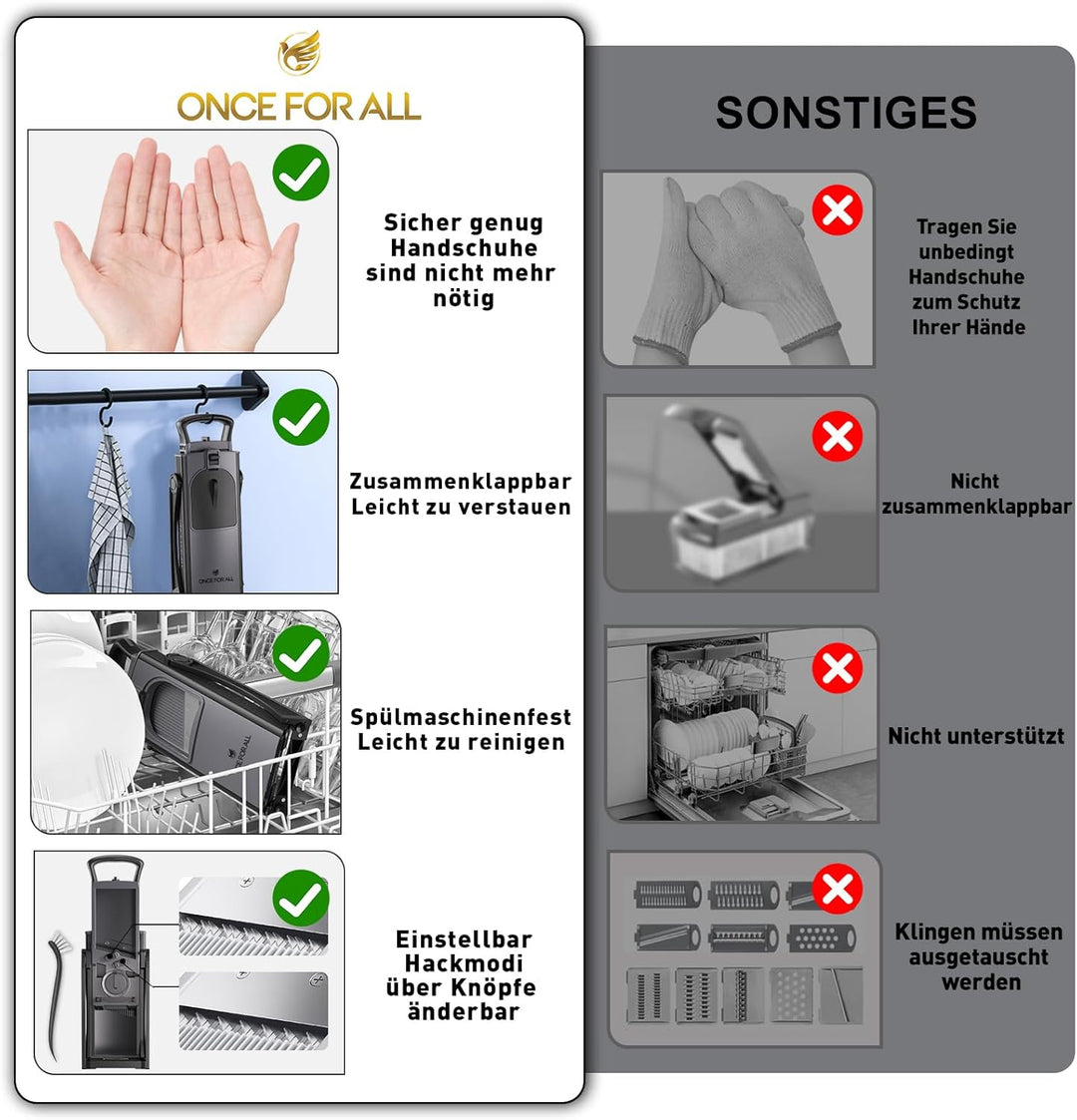 ONCE FOR ALL

Sicher genug Handschuhe sind nicht mehr nötig

ONCE FOR ALL

Zusammenklappbar Leicht zu verstauen

ONCE FOR ALL

Spülmaschinenfest Leicht zu reinigen

Einstellbar Hackmodi über Knöpfe änderbar

SONSTIGES

Tragen Sie unbedingt Handschuhe zum Schutz Ihrer Hände

Nicht zusammenklappbar

Nicht unterstützt

Klingen müssen ausgetauscht werden