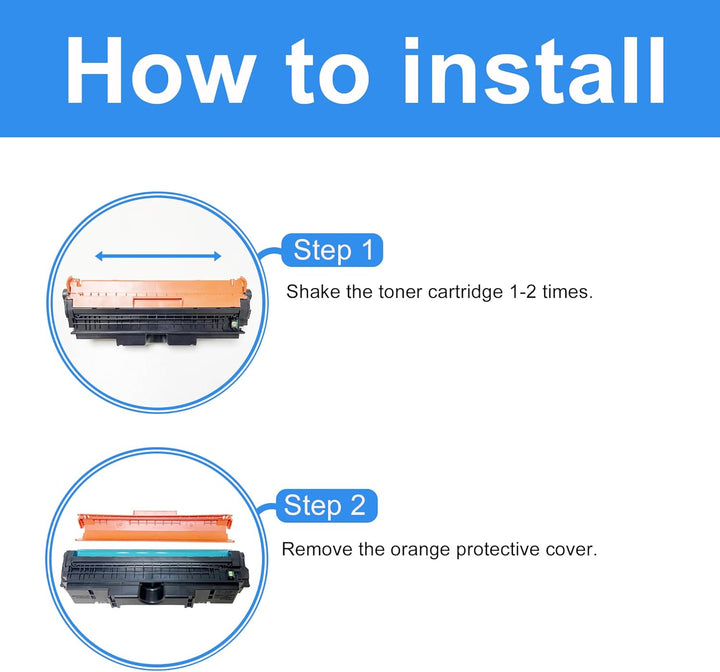 How to install

Step 1

Shake the toner cartridge 1-2 times.

Step 2

Remove the orange protective cover.