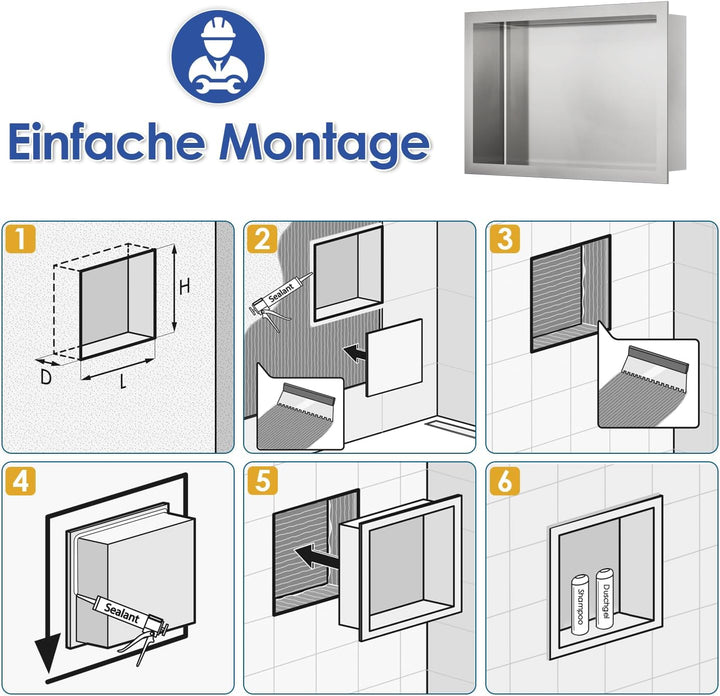 Einfache Montage

1

H

D

L

2

Sealant

3

4

Sealant

5

6

Shampoo

Duschgel