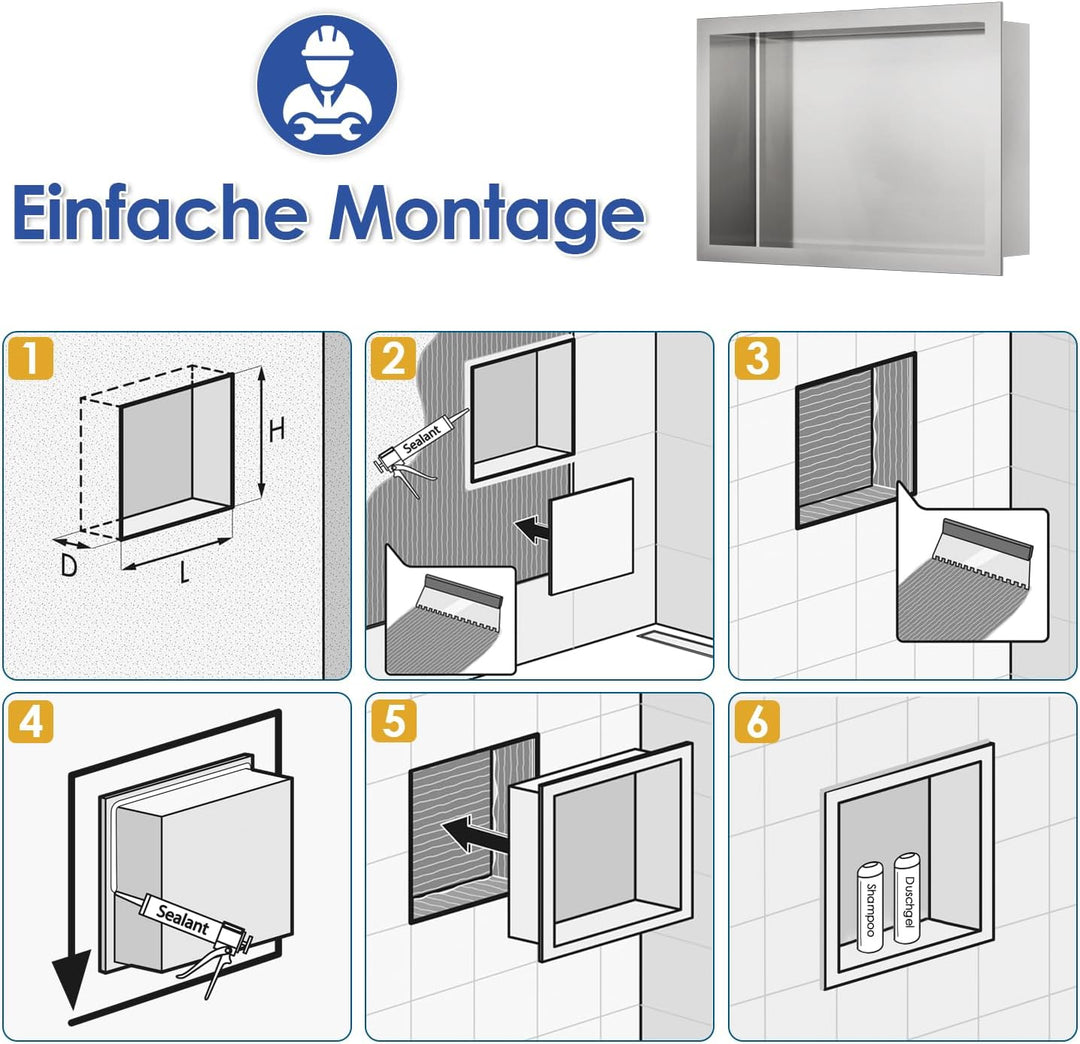 Einfache Montage

1
H
D
L

2
Sealant

3

4
Sealant

5

6
Shampoo
Duschgel