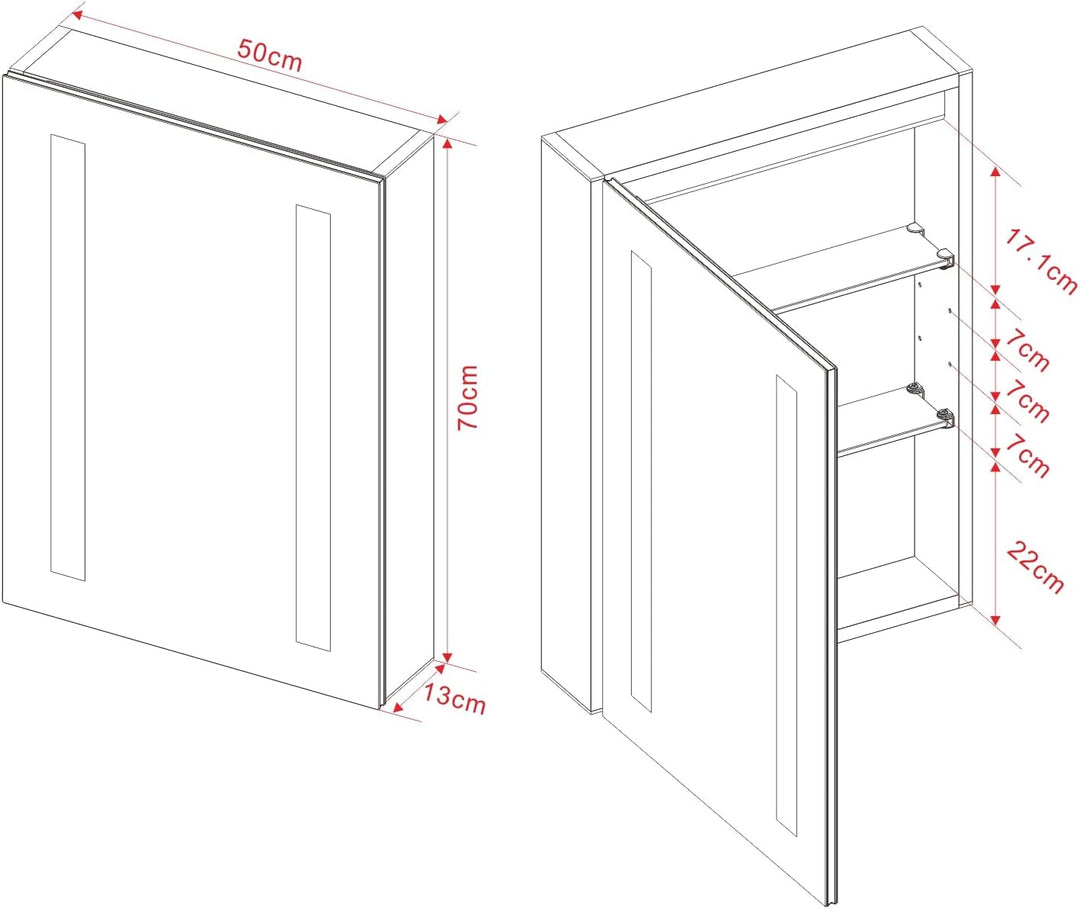 50cm
70cm
13cm
17.1cm
7cm
7cm
7cm
22cm