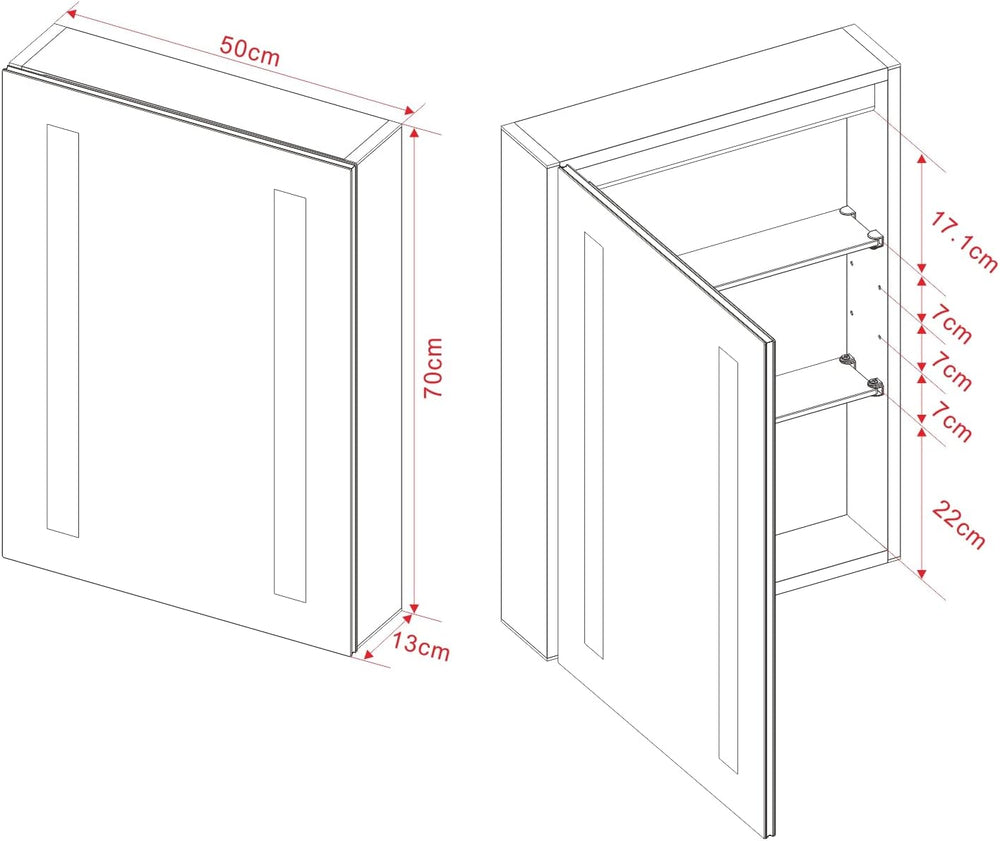 50cm

70cm

13cm

17.1cm

7cm

7cm

7cm

22cm