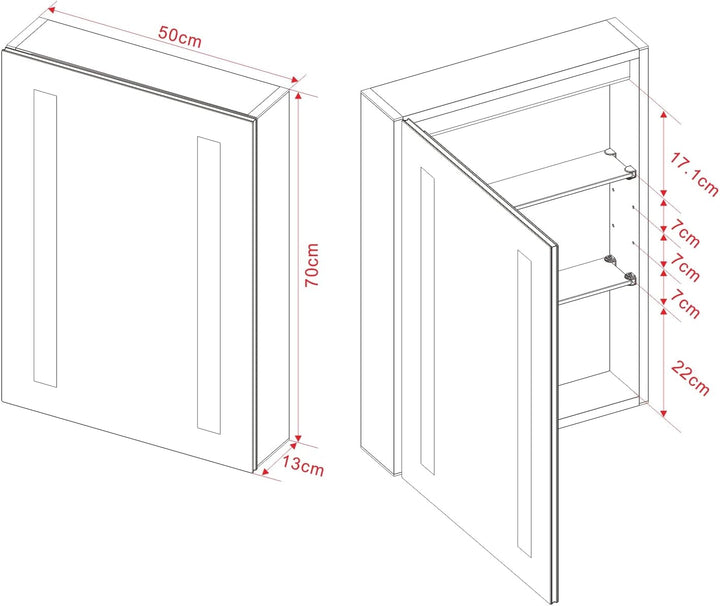 50cm
70cm
13cm
17.1cm
7cm
7cm
7cm
22cm