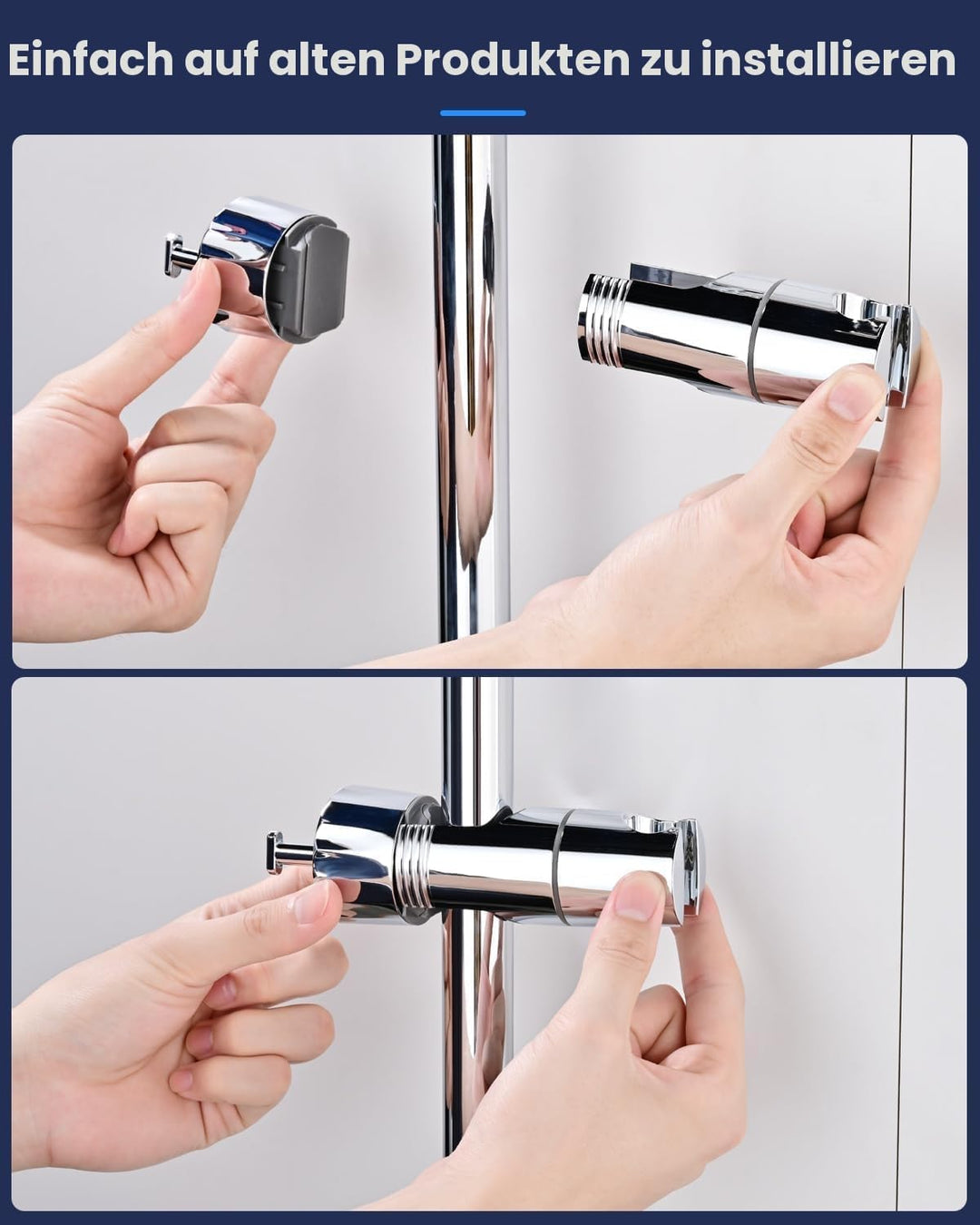 Einfach auf alten Produkten zu installieren