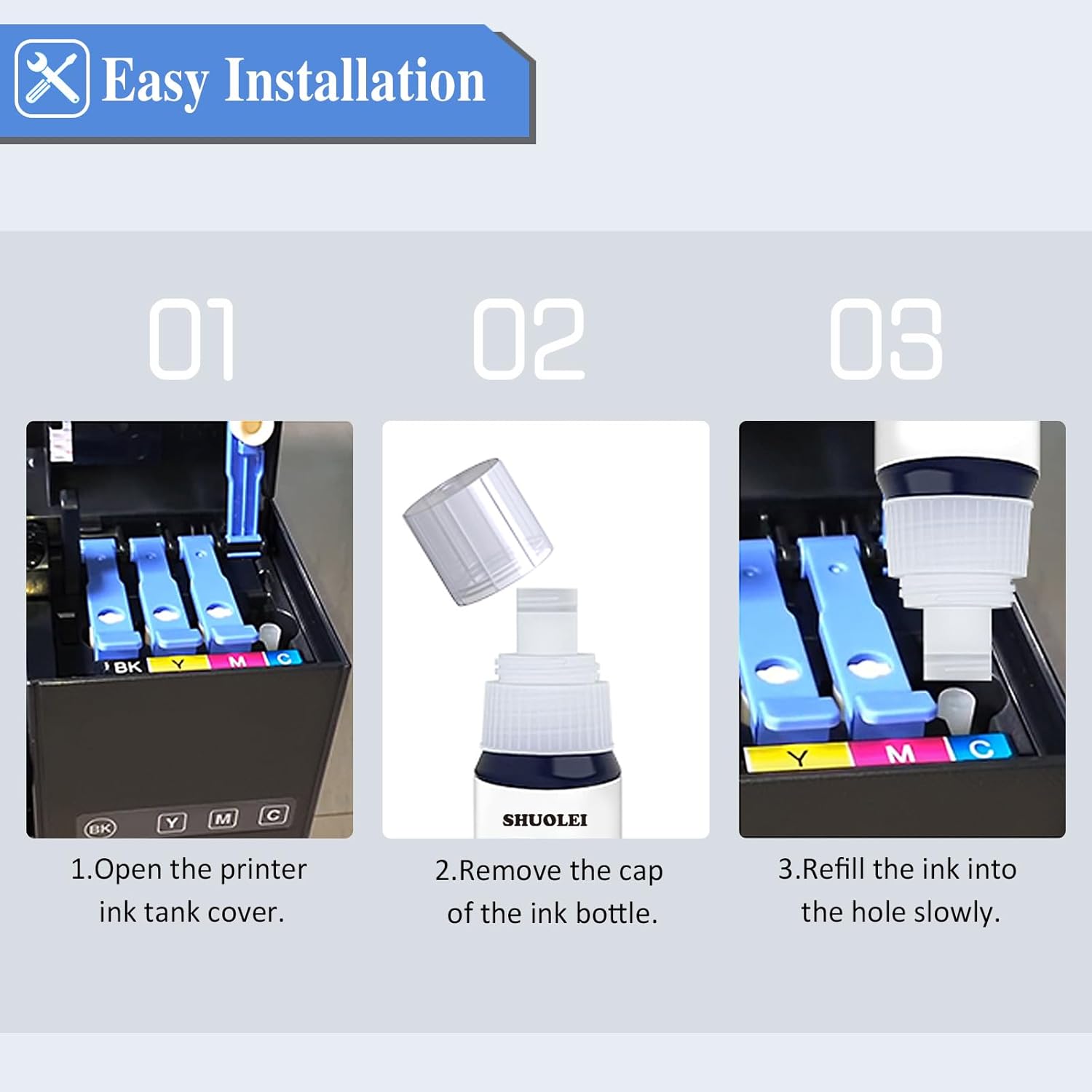 Easy Installation

01

BK Y M C

BK Y M C

1.Open the printer ink tank cover.

02

SHUOLEI

2.Remove the cap of the ink bottle.

03

Y M C

3.Refill the ink into the hole slowly.