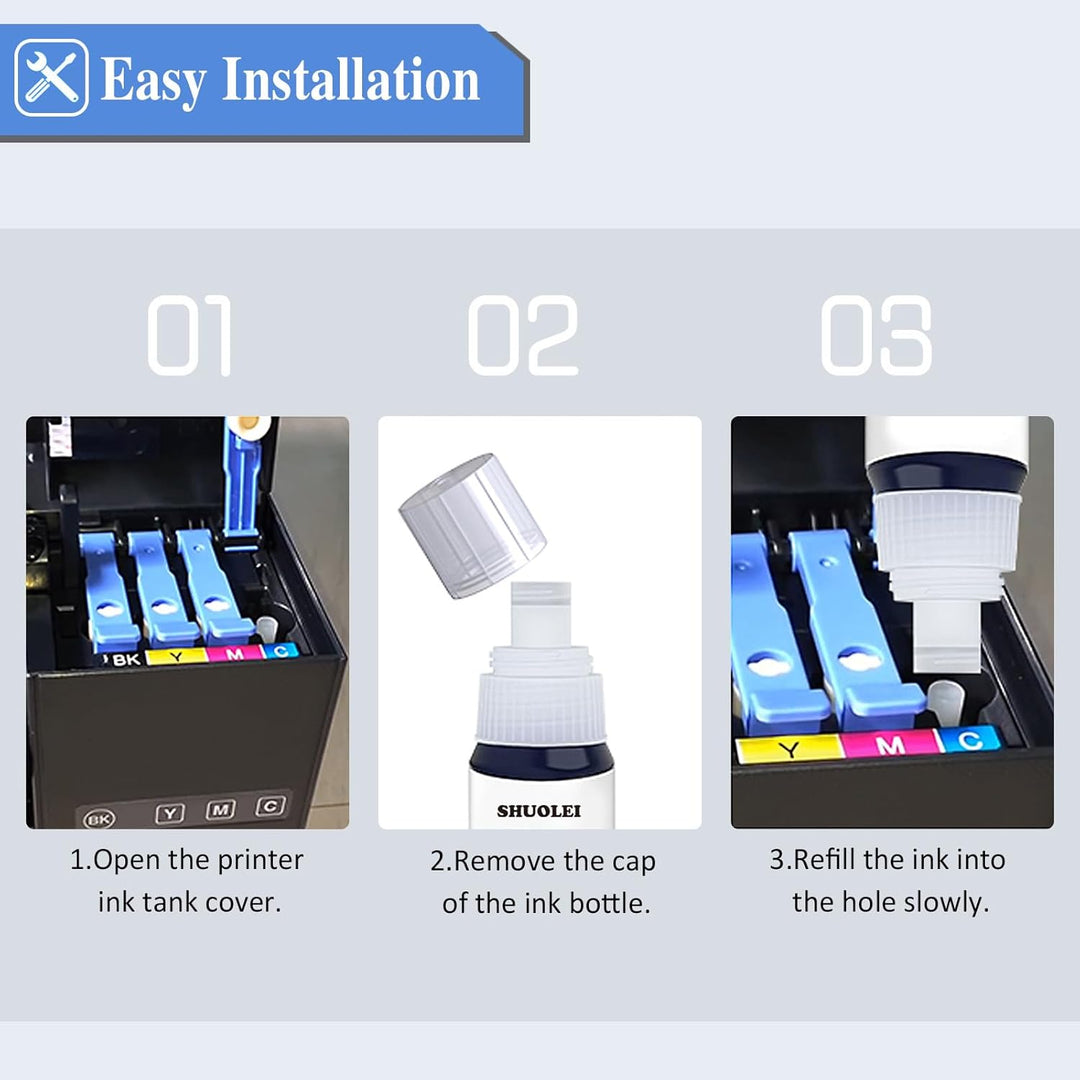 Easy Installation

01

BK Y M C

BK Y M C

1.Open the printer ink tank cover.

02

SHUOLEI

2.Remove the cap of the ink bottle.

03

Y M C

3.Refill the ink into the hole slowly.