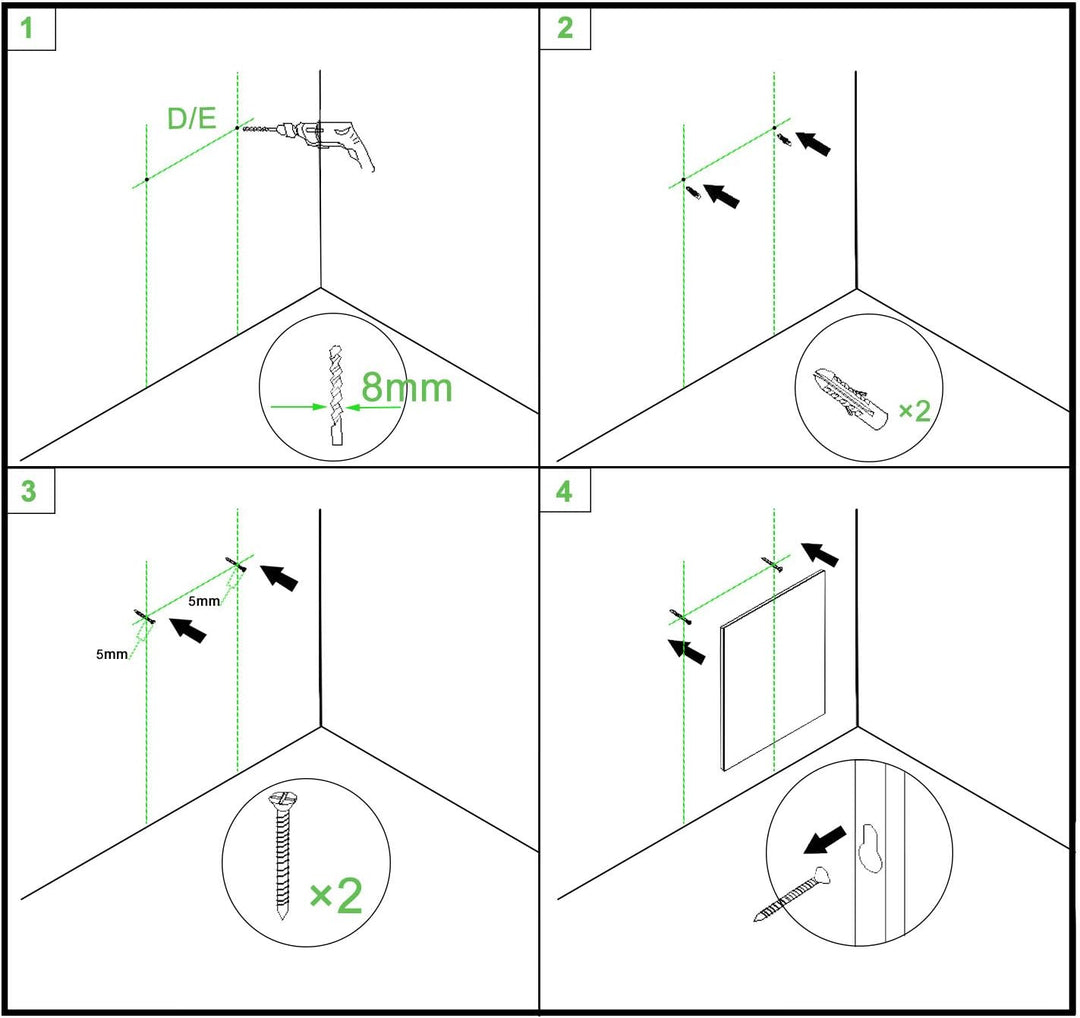 1

D/E

8mm

2

×2

3

5mm

5mm

×2

4