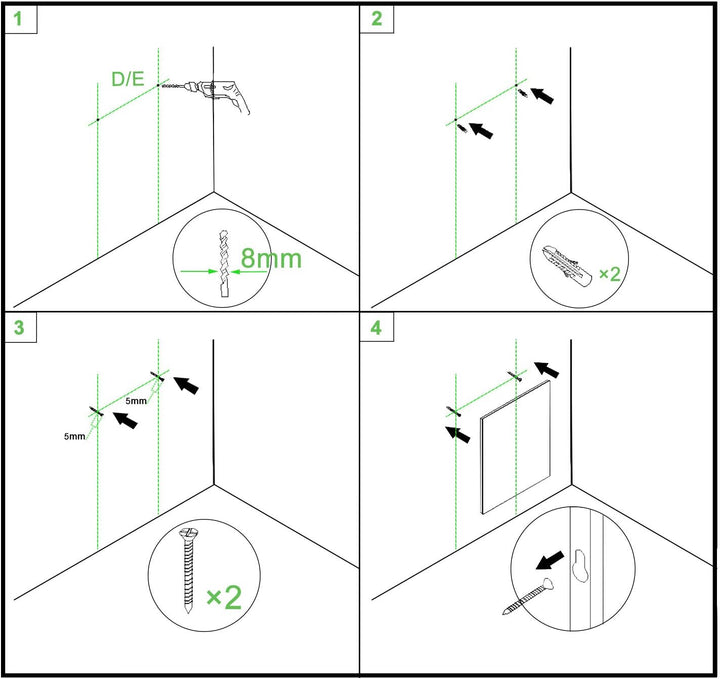 1

D/E

8mm

2

×2

3

5mm

5mm

×2

4