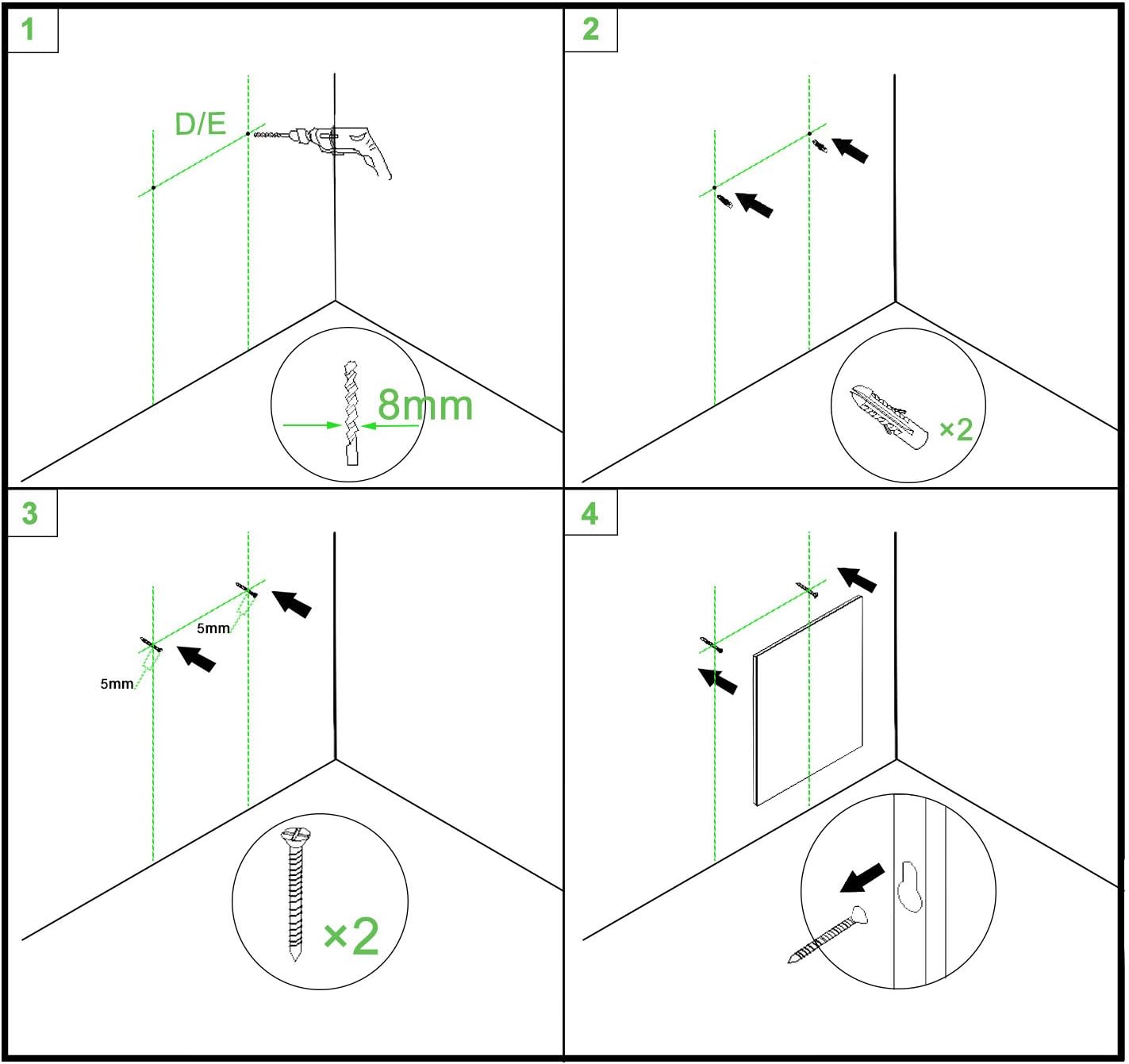 1

D/E

8mm

2

×2

3

5mm

5mm

×2

4