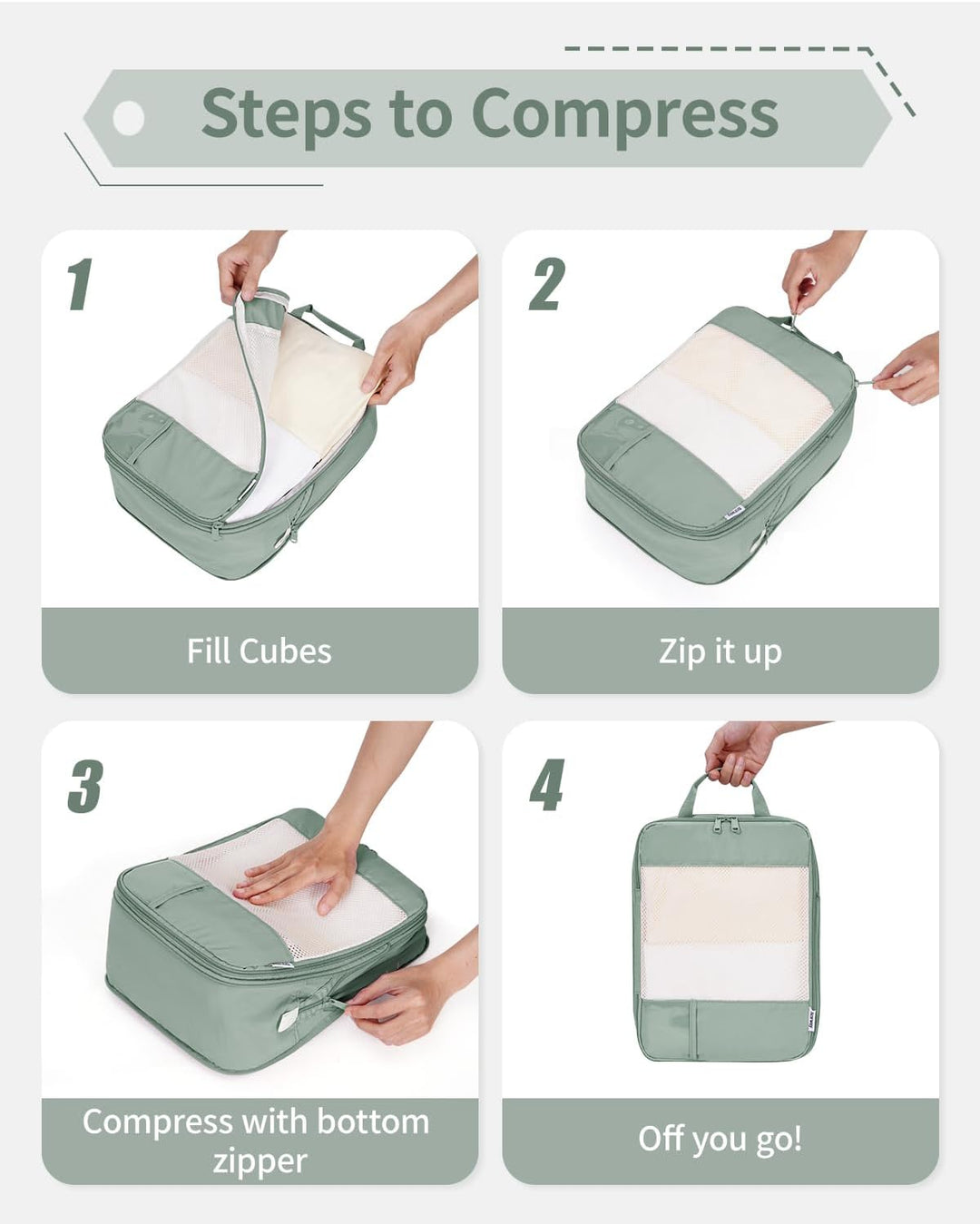 Steps to Compress

1

Fill Cubes

2

Zip it up

3

Compress with bottom zipper

4

Off you go!