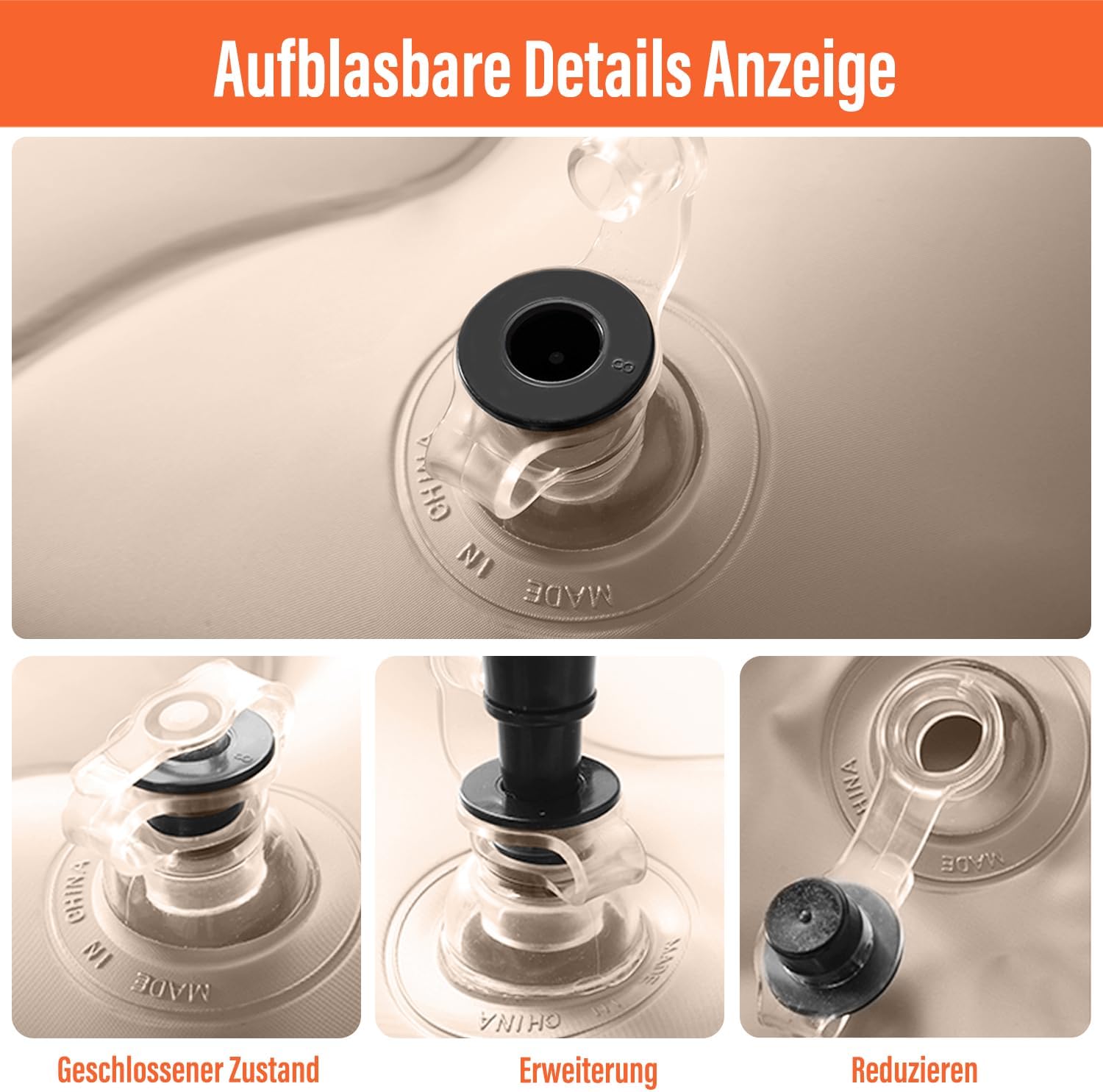 Aufblasbare Details Anzeige

MADE IN CHINA

MADE IN CHINA

MADE IN CHINA

MADE CHINA

Geschlossener Zustand

Erweiterung

Reduzieren