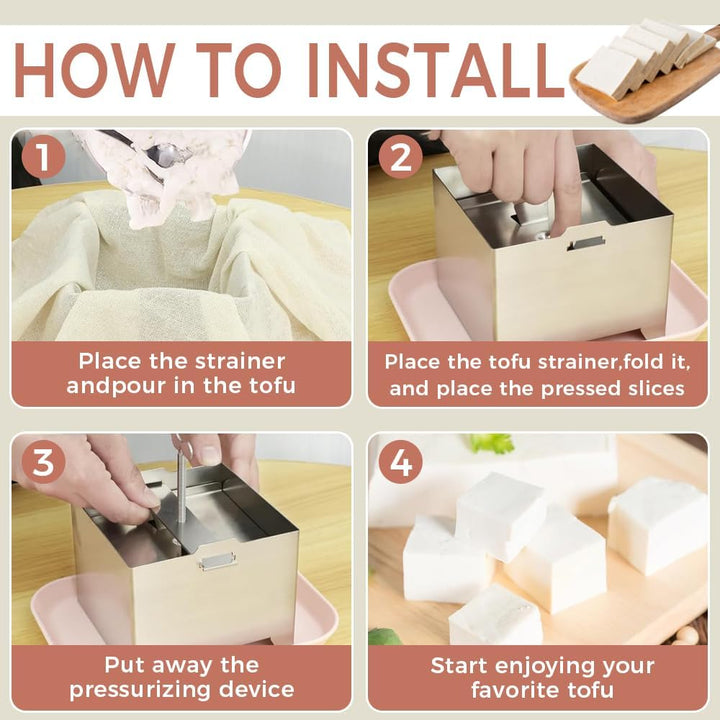 HOW TO INSTALL

1

Place the strainer andpour in the tofu

2

Place the tofu strainer,fold it, and place the pressed slices

3

Put away the pressurizing device

4

Start enjoying your favorite tofu