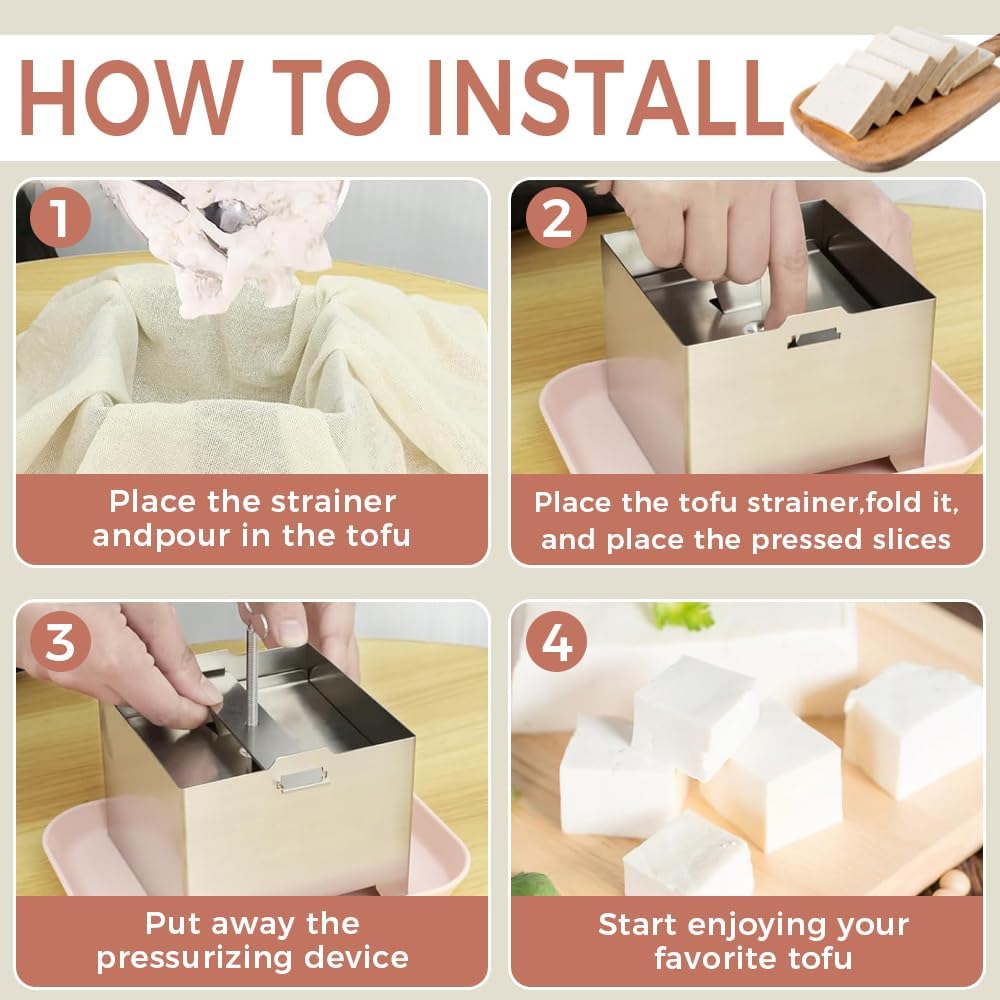 HOW TO INSTALL

1

Place the strainer andpour in the tofu

2

Place the tofu strainer,fold it, and place the pressed slices

3

Put away the pressurizing device

4

Start enjoying your favorite tofu