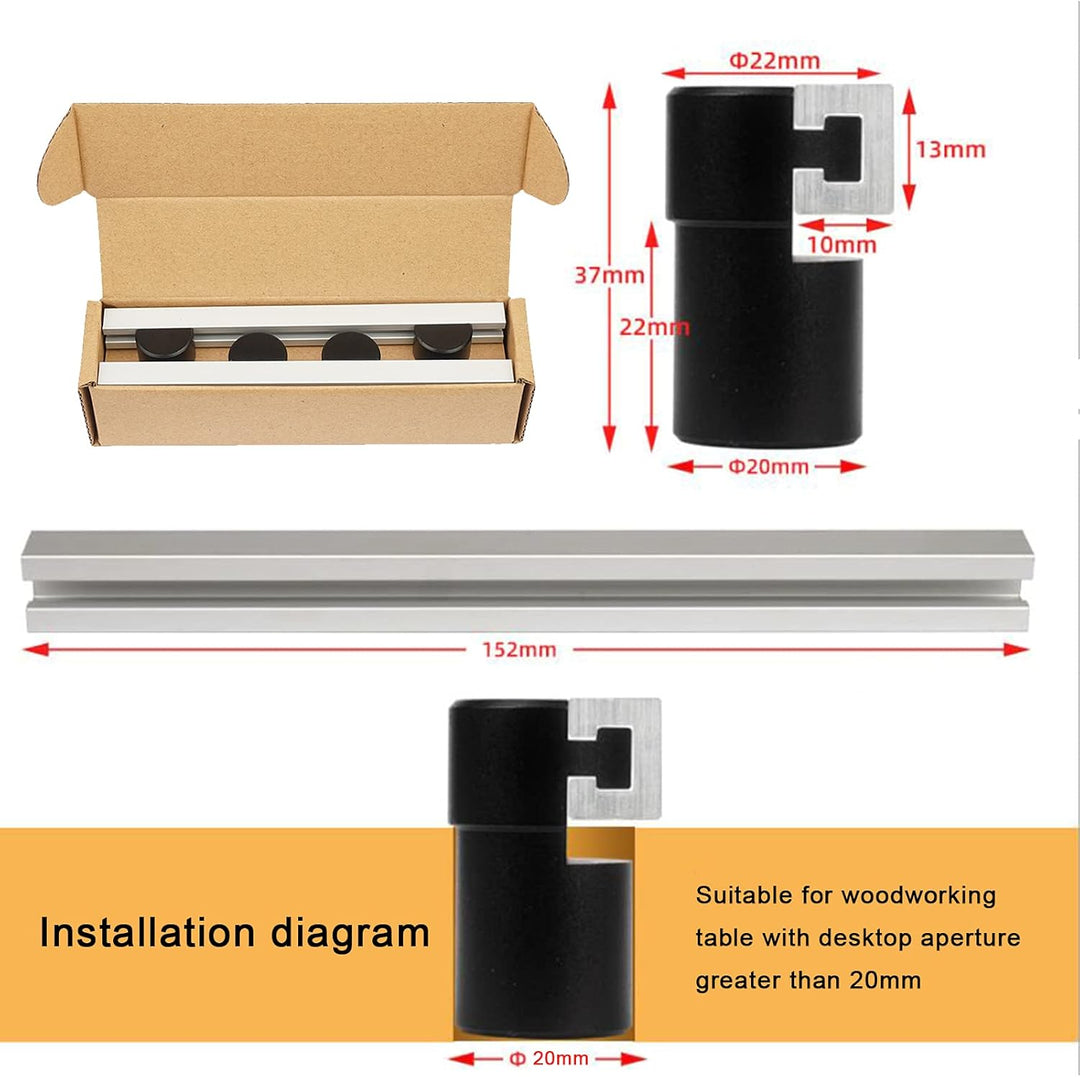 Φ22mm
13mm
10mm
37mm
22mm
Φ20mm
152mm
Installation diagram
Suitable for woodworking table with desktop aperture greater than 20mm
Φ 20mm