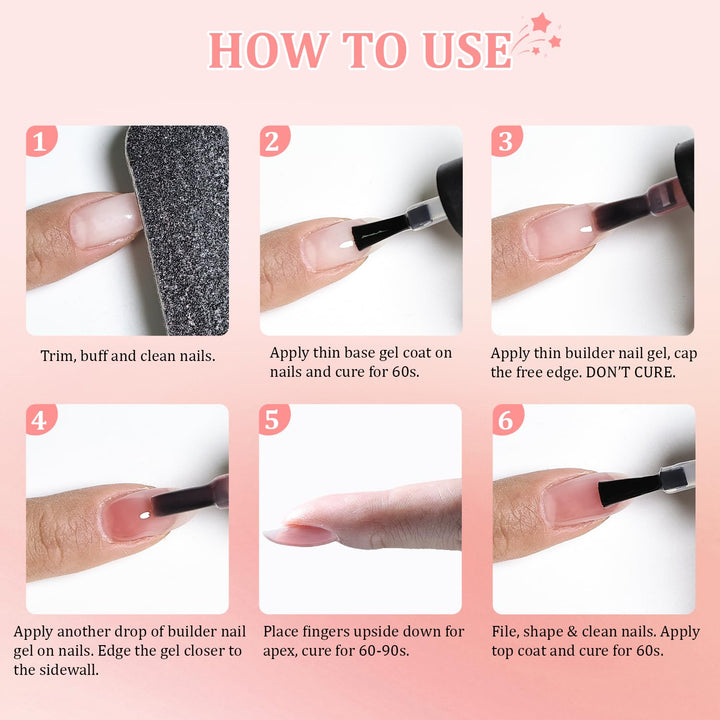 HOW TO USE

1

Trim, buff and clean nails.

2

Apply thin base gel coat on nails and cure for 60s.

3

Apply thin builder nail gel, cap the free edge. DON'T CURE.

4

Apply another drop of builder nail gel on nails. Edge the gel closer to the sidewall.

5

Place fingers upside down for apex, cure for 60-90s.

6

File, shape & clean nails. Apply top coat and cure for 60s.